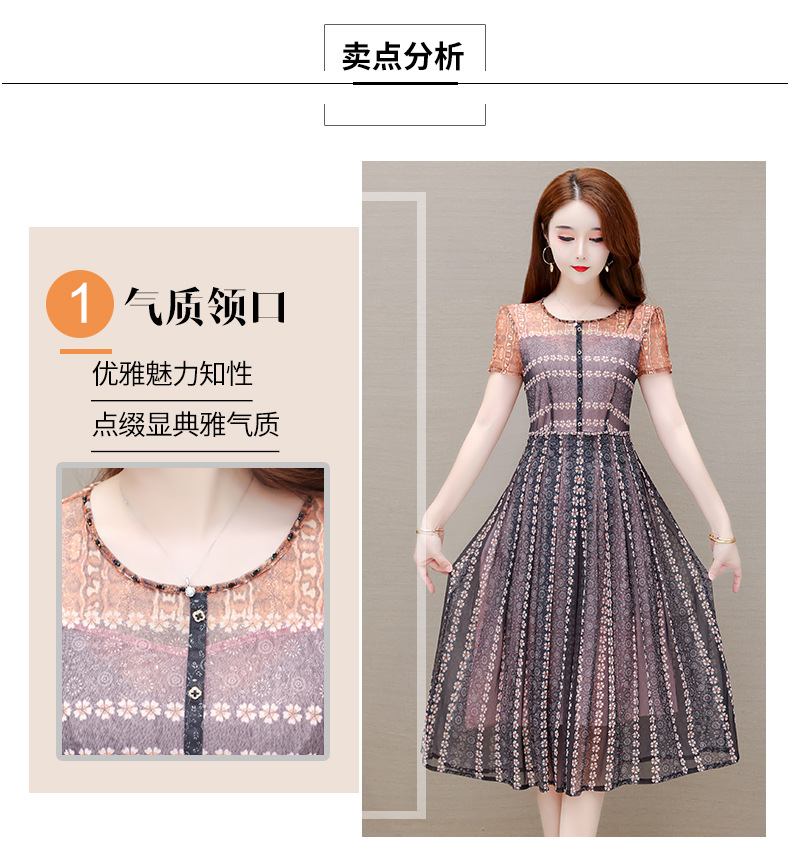 卖点分析

1 气质领口

优雅魅力知性

点缀显典雅气质