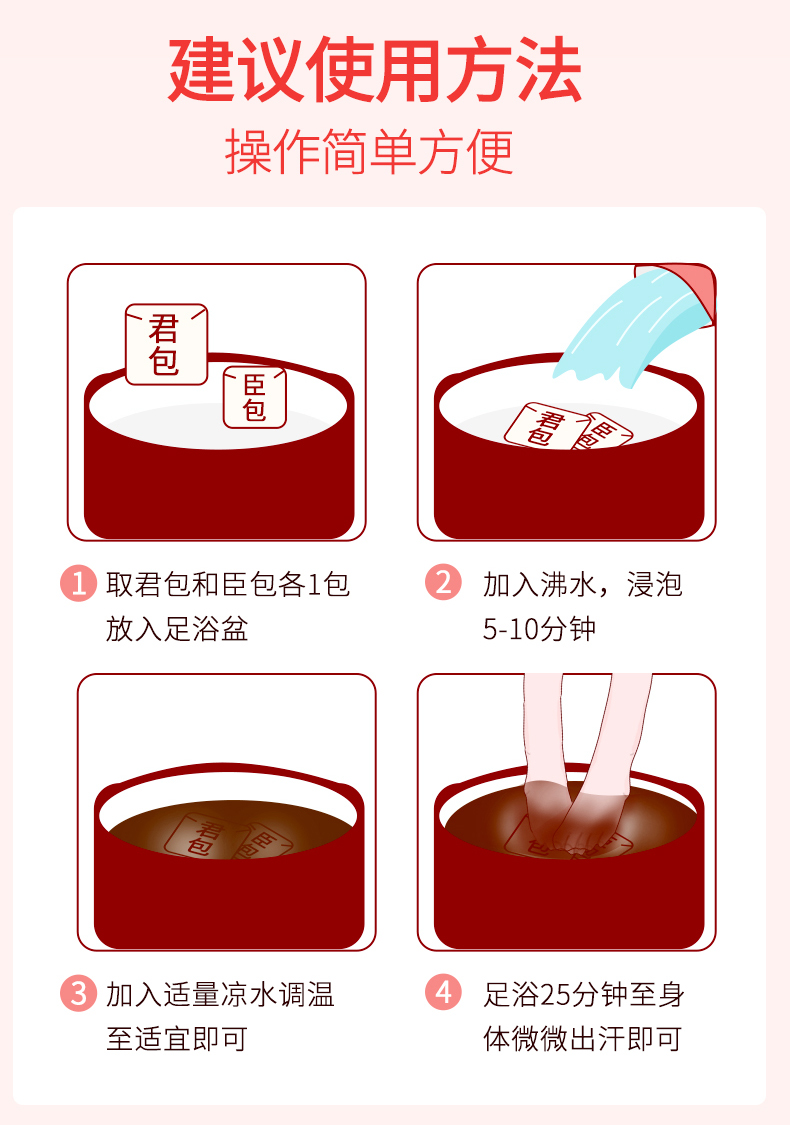 建议使用方法

操作简单方便

君包

臣包

君包

臣包

1 取君包和臣包各1包放入足浴盆

2 加入沸水，浸泡5-10分钟

君包

臣包

包

3 加入适量凉水调温至适宜即可

4 足浴25分钟至身体微微出汗即可