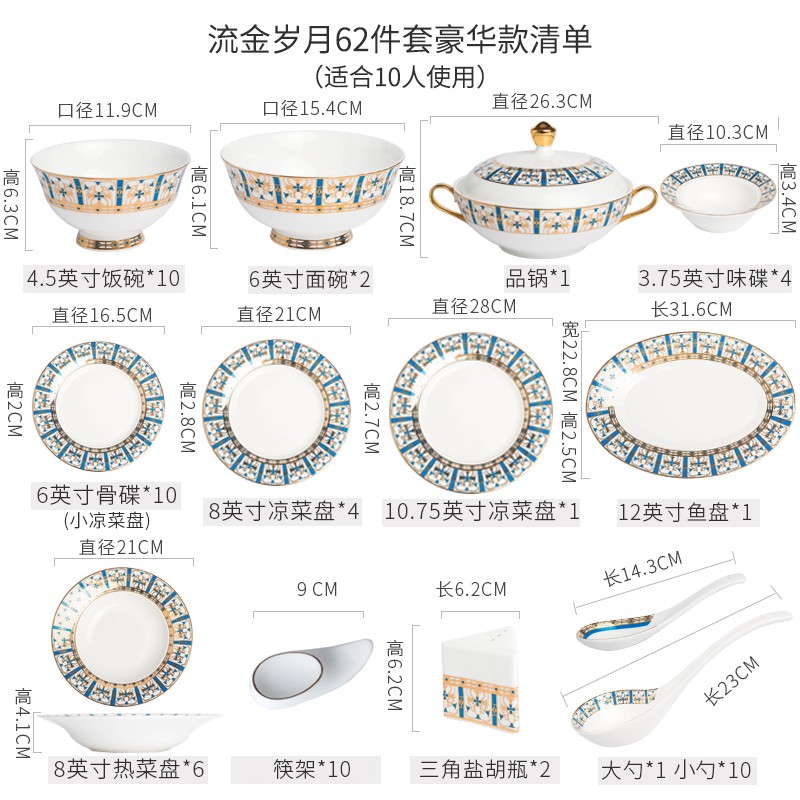 流金岁月62件套豪华款清单
(适合10人使用)

口径11.9CM
高6.3CM
4.5英寸饭碗*10

口径15.4CM
高6.1CM
6英寸面碗*2

直径26.3CM
高18.7CM
品锅*1

直径10.3CM
高3.4CM
3.75英寸味碟*4

直径16.5CM
高2CM
6英寸骨碟*10
(小凉菜盘)

直径21CM
高2.8CM
8英寸凉菜盘*4

直径28CM
高2.7CM
10.75英寸凉菜盘*1

长31.6CM
宽22.8CM
高2.5CM
12英寸鱼盘*1

直径21CM
高4.1CM
8英寸热菜盘*6

9 CM
筷架*10

长6.2CM
高6.2CM
三角盐胡瓶*2

长14.3CM
长23CM
大勺*1 小勺*10