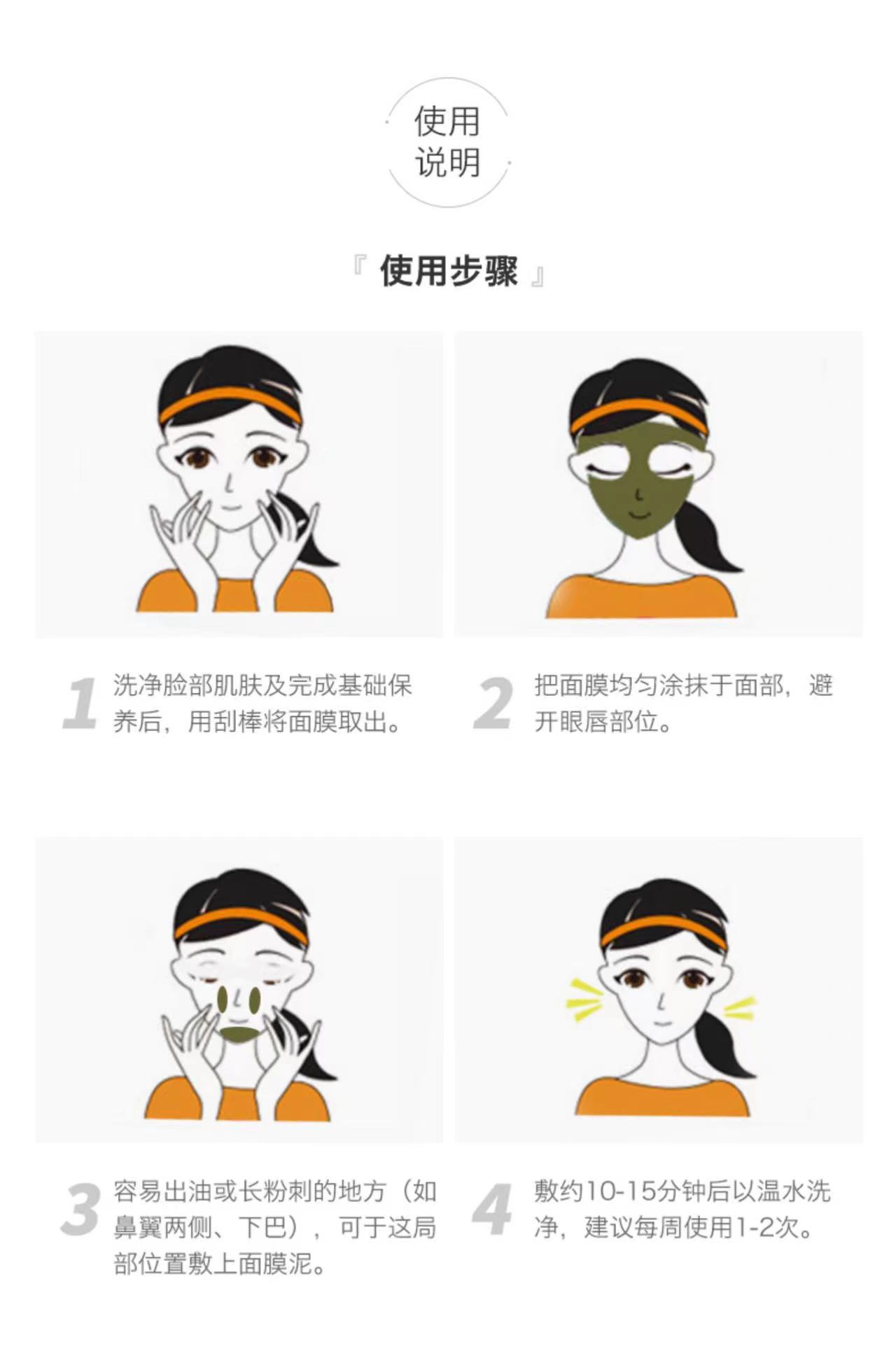 使用
说明

『 使用步骤 』

1 洗净脸部肌肤及完成基础保养后，用刮棒将面膜取出。

2 把面膜均匀涂抹于面部，避开眼唇部位。

3 容易出油或长粉刺的地方（如鼻翼两侧、下巴），可于这局部位置敷上面膜泥。

4 敷约10-15分钟后以温水洗净，建议每周使用1-2次。