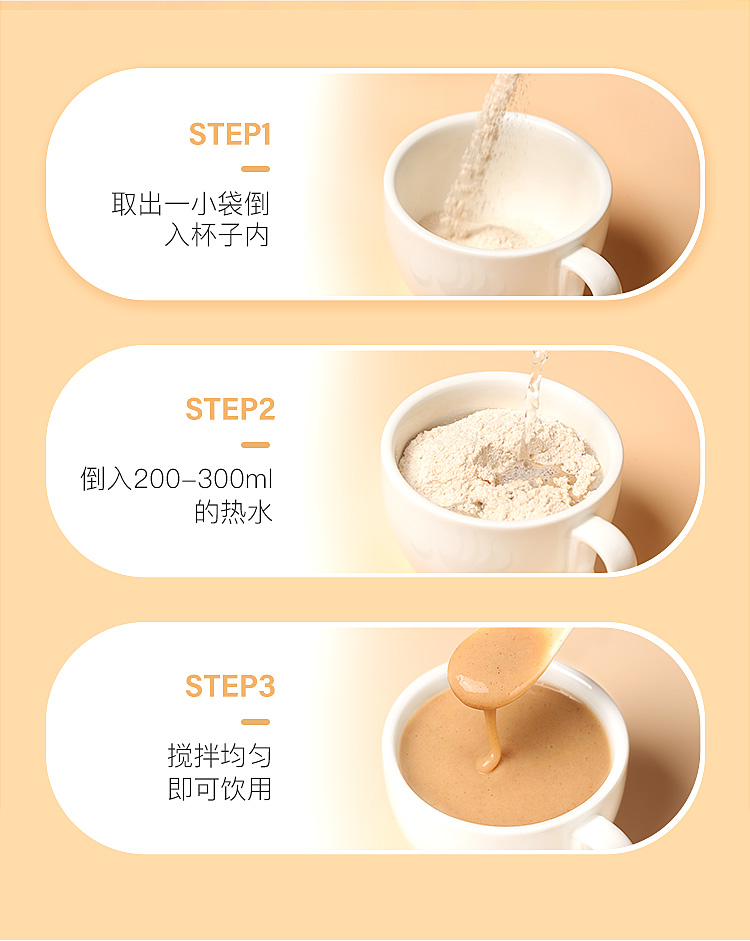 STEP1

取出一小袋倒入杯子内

STEP2

倒入200-300ml的热水

STEP3

搅拌均匀即可饮用