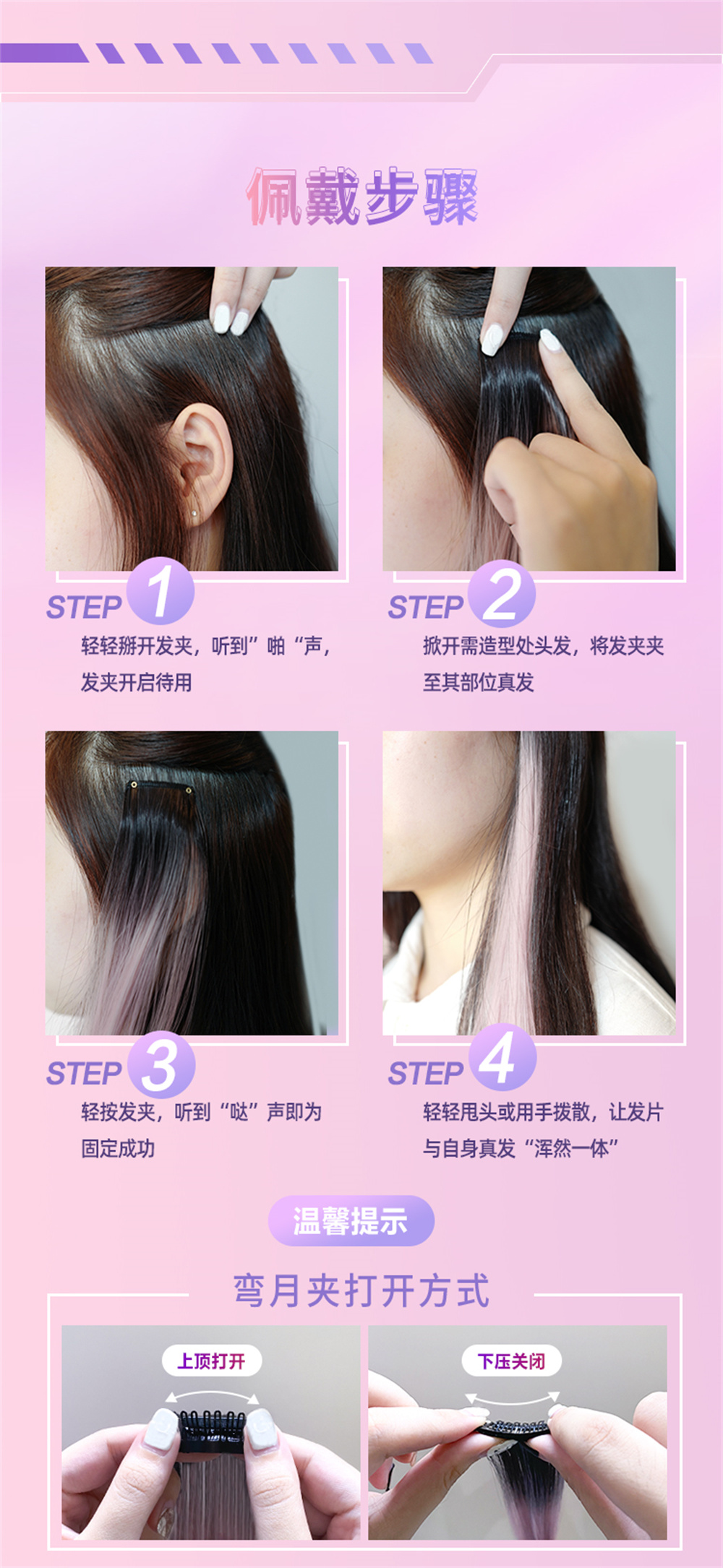 佩戴步骤

STEP 1
轻轻掰开发夹，听到”啪“声，发夹开启待用

STEP 2
掀开需造型处头发，将发夹夹至其部位真发

STEP 3
轻按发夹，听到“哒”声即为固定成功

STEP 4
轻轻甩头或用手拨散，让发片与自身真发“浑然一体”

温馨提示

弯月夹打开方式

上顶打开

下压关闭