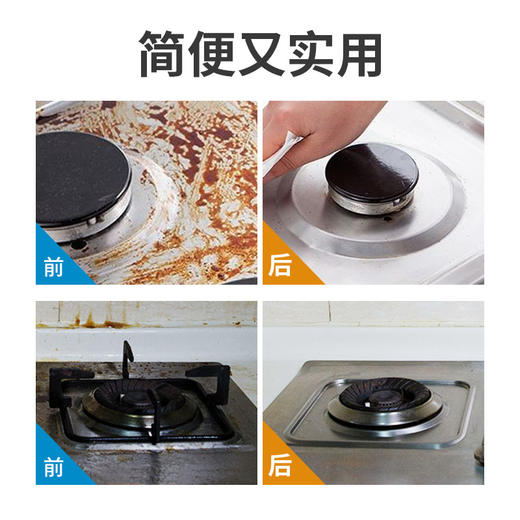 简便又实用

前

后

前

后