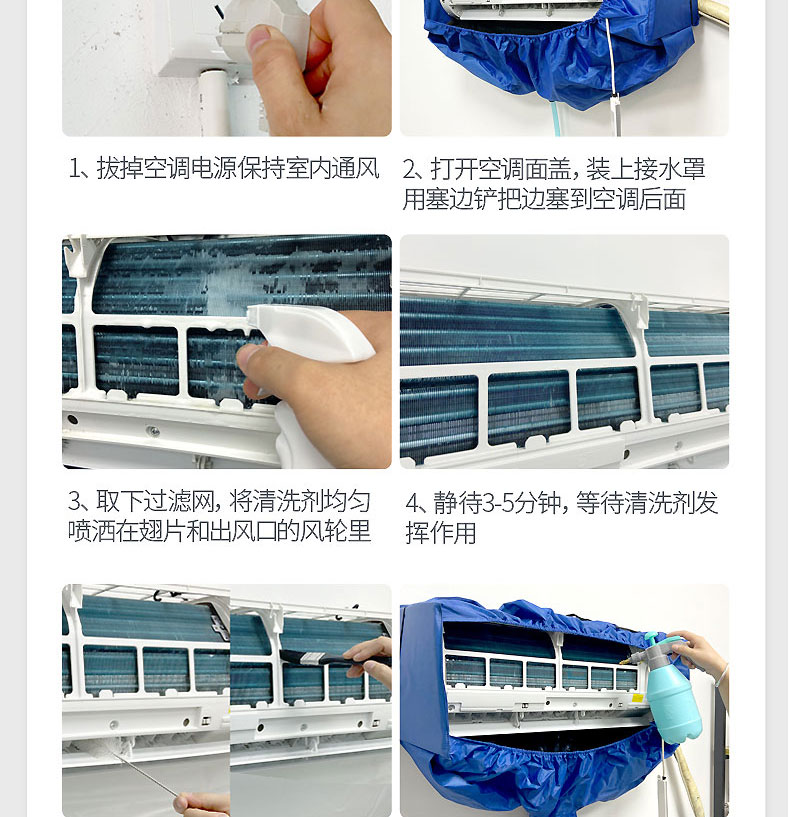 1、拔掉空调电源保持室内通风

2、打开空调面盖，装上接水罩用塞边铲把边塞到空调后面

3、取下过滤网，将清洗剂均匀喷洒在翅片和出风口的风轮里

4、静待3-5分钟，等待清洗剂发挥作用