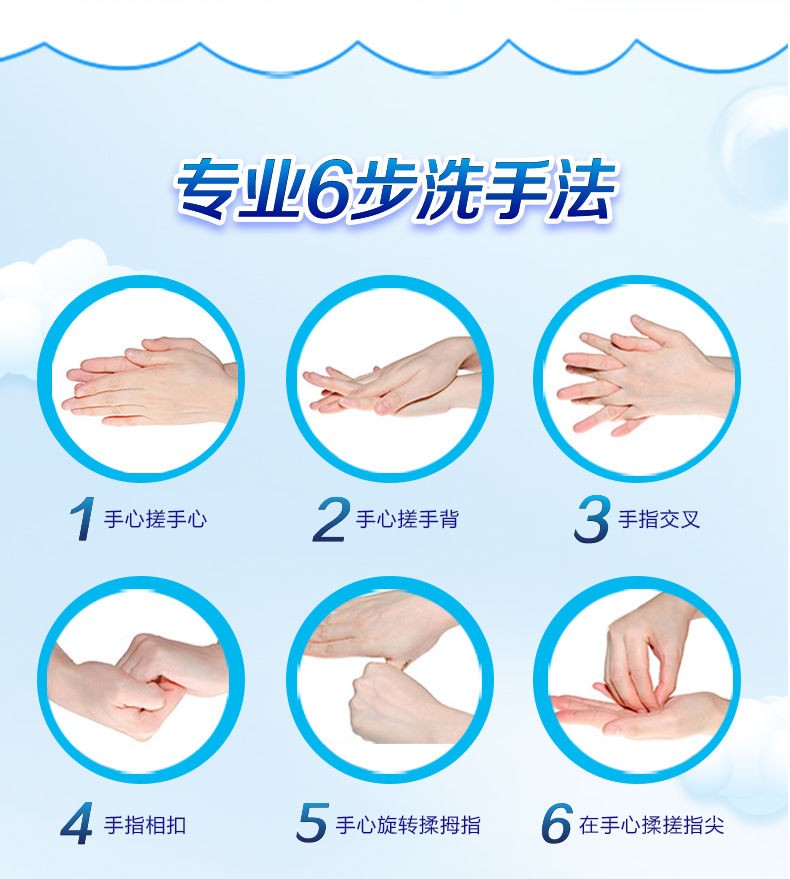 专业6步洗手法

1 手心搓手心

2 手心搓手背

3 手指交叉

4 手指相扣

5 手心旋转揉拇指

6 在手心揉搓指尖