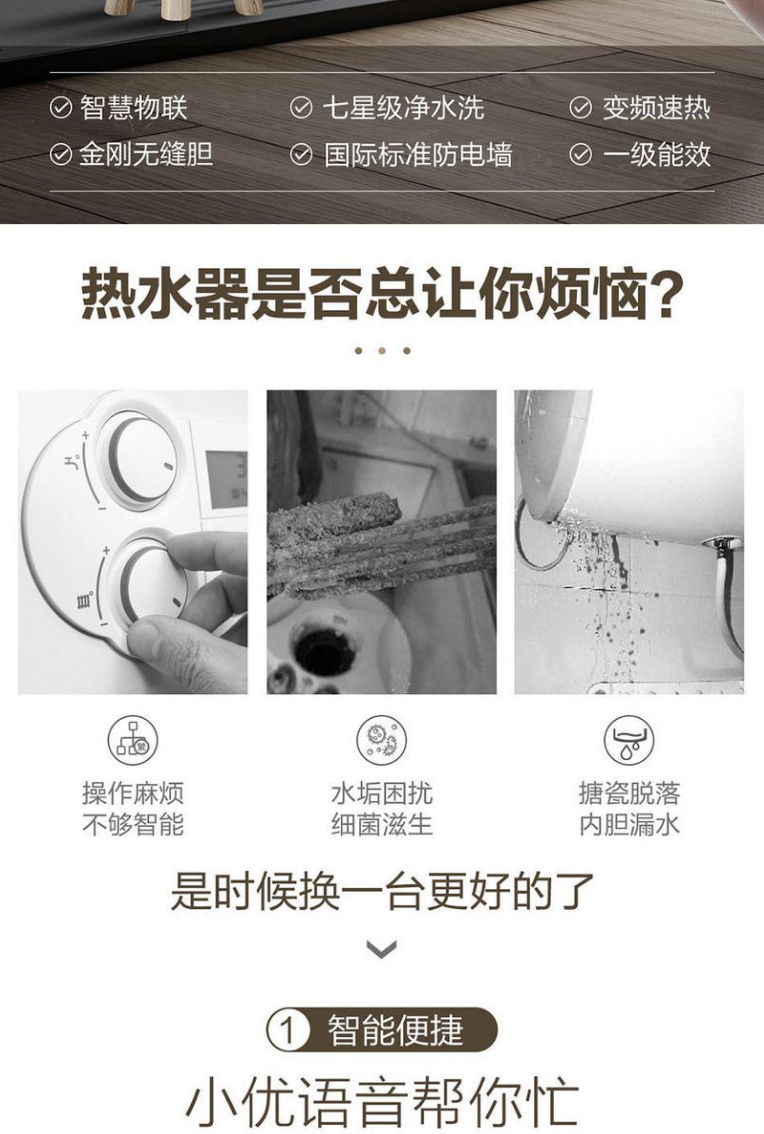 智慧物联
七星级净水洗
变频速热
金刚无缝胆
国际标准防电墙
一级能效

热水器是否总让你烦恼？

操作麻烦
不够智能

水垢困扰
细菌滋生

搪瓷脱落
内胆漏水

是时候换一台更好的了

1 智能便捷

小优语音帮你忙