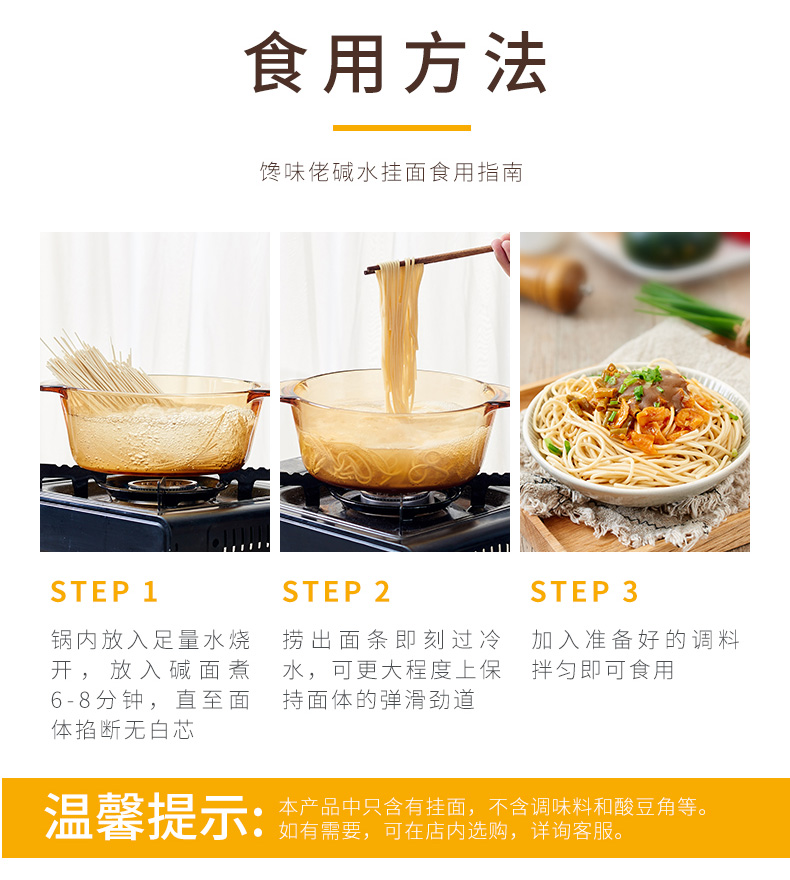 食用方法

馋味佬碱水挂面食用指南

STEP 1

锅内放入足量水烧开，放入碱面煮6-8分钟，直至面体掐断无白芯

STEP 2

捞出面条即刻过冷水，可更大程度上保持面体的弹滑劲道

STEP 3

加入准备好的调料拌匀即可食用

温馨提示：本产品中只含有挂面，不含调味料和酸豆角等。如有需要，可在店内选购，详询客服。