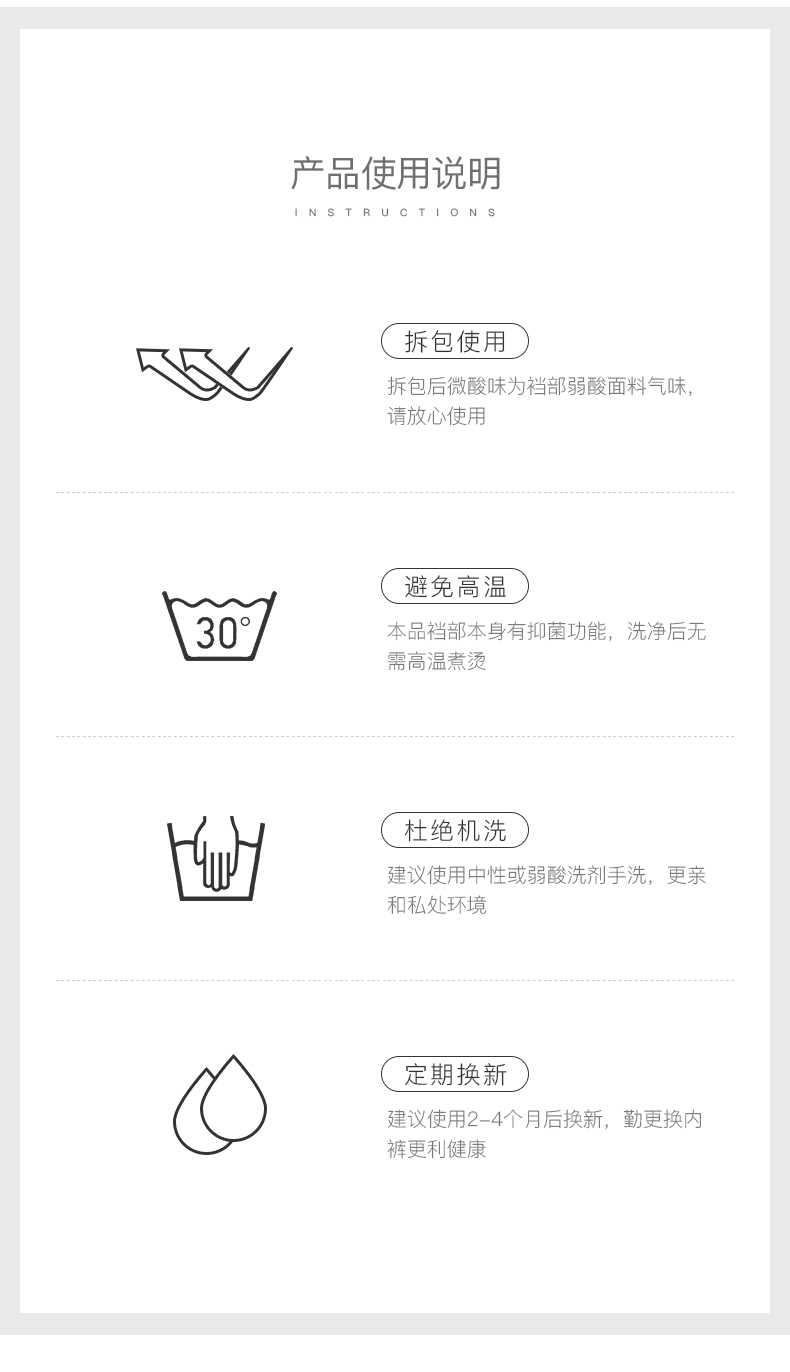 产品使用说明

INSTRUCTIONS

拆包使用

拆包后微酸味为裆部弱酸面料气味，请放心使用

30°

避免高温

本品裆部本身有抑菌功能，洗净后无需高温煮烫

杜绝机洗

建议使用中性或弱酸洗剂手洗，更亲和私处环境

定期换新

建议使用2-4个月后换新，勤更换内裤更利健康