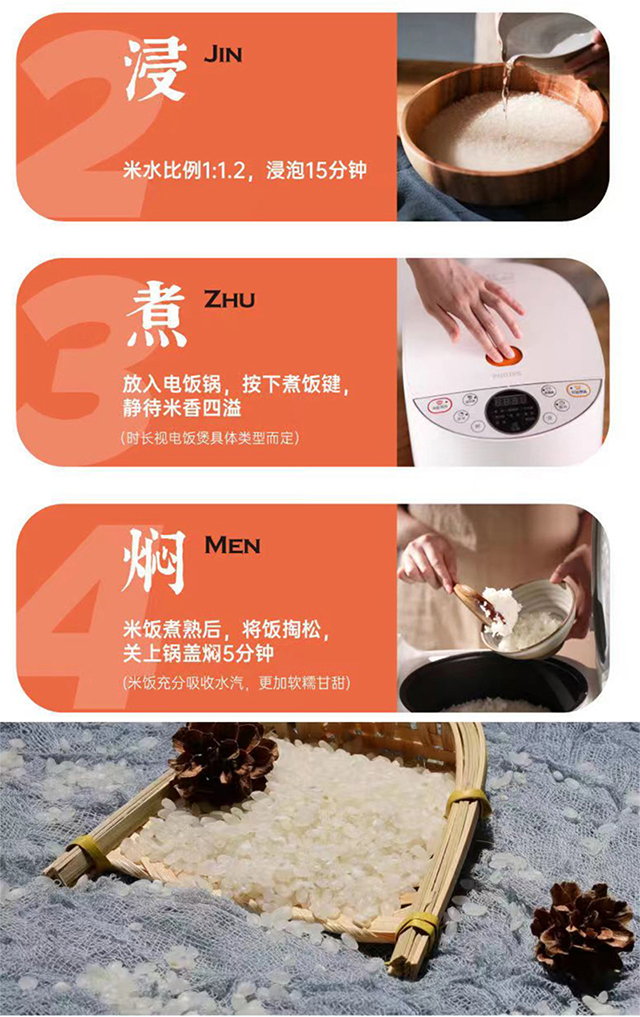 2
浸 JIN
米水比例1:1.2，浸泡15分钟

3
煮 ZHU
放入电饭锅，按下煮饭键，静待米香四溢
（时长视电饭煲具体类型而定）

4
焖 MEN
米饭煮熟后，将饭掏松，关上锅盖焖5分钟
（米饭充分吸收水汽，更加软糯甘甜）