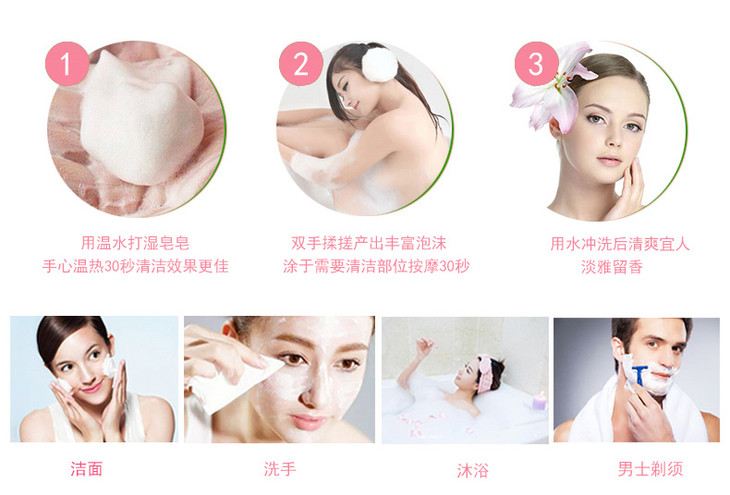 1

用温水打湿皂皂
手心温热30秒清洁效果更佳

2

双手揉搓产出丰富泡沫
涂于需要清洁部位按摩30秒

3

用水冲洗后清爽宜人
淡雅留香

洁面

洗手

沐浴

男士剃须