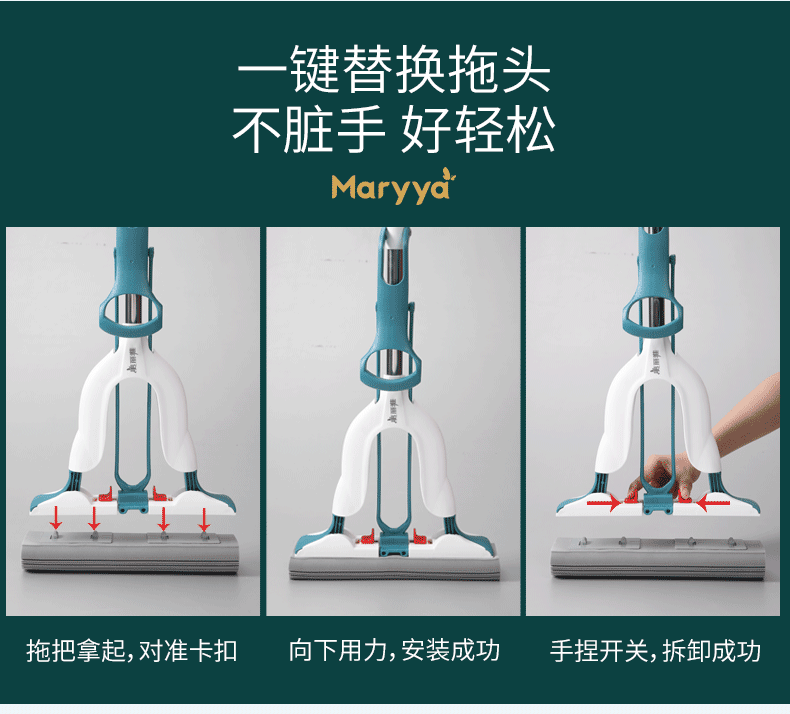 一键替换拖头
不脏手 好轻松

Maryya

拖把拿起，对准卡扣

向下用力，安装成功

手捏开关，拆卸成功