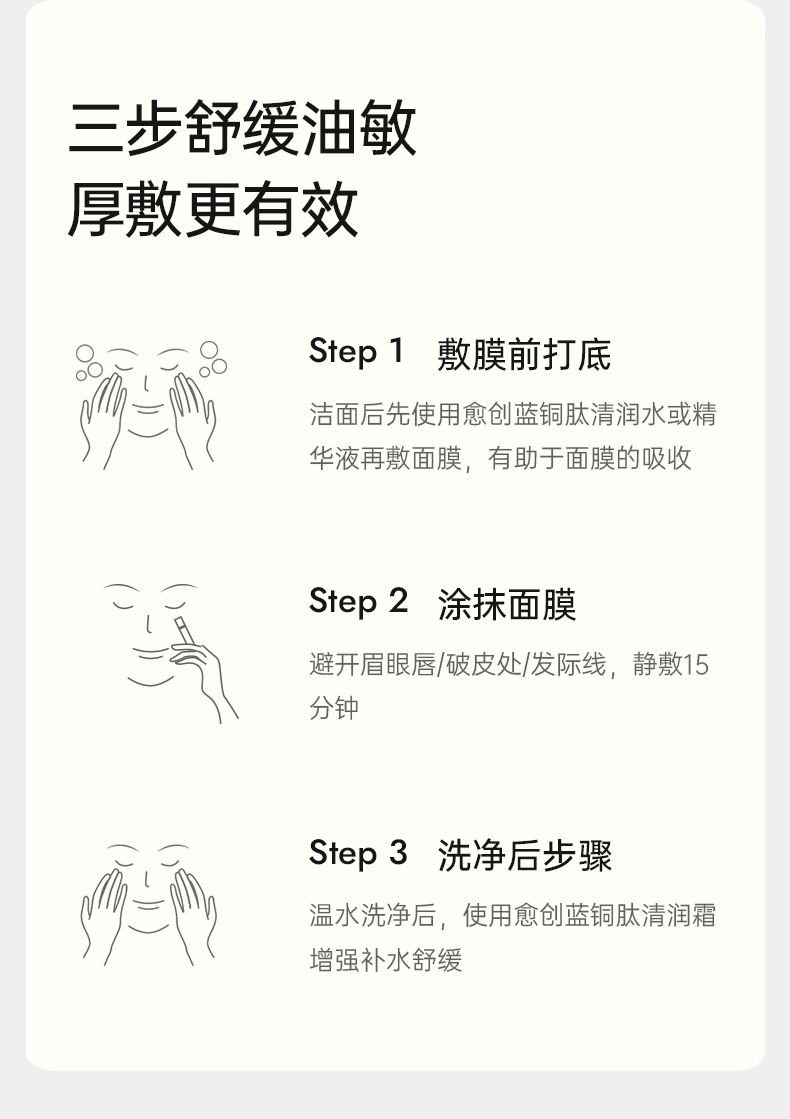 三步舒缓油敏
厚敷更有效

Step 1 敷膜前打底

洁面后先使用愈创蓝铜肽清润水或精华液再敷面膜，有助于面膜的吸收

Step 2 涂抹面膜

避开眉眼唇/破皮处/发际线，静敷15分钟

Step 3 洗净后步骤

温水洗净后，使用愈创蓝铜肽清润霜增强补水舒缓