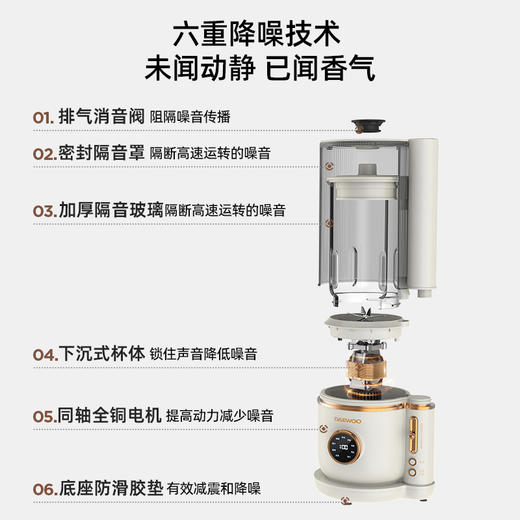 六重降噪技术
未闻动静 已闻香气

01. 排气消音阀 阻隔噪音传播

02. 密封隔音罩 隔断高速运转的噪音

03. 加厚隔音玻璃 隔断高速运转的噪音

04. 下沉式杯体 锁住声音降低噪音

05. 同轴全铜电机 提高动力减少噪音

06. 底座防滑胶垫 有效减震和降噪

DAEWOO