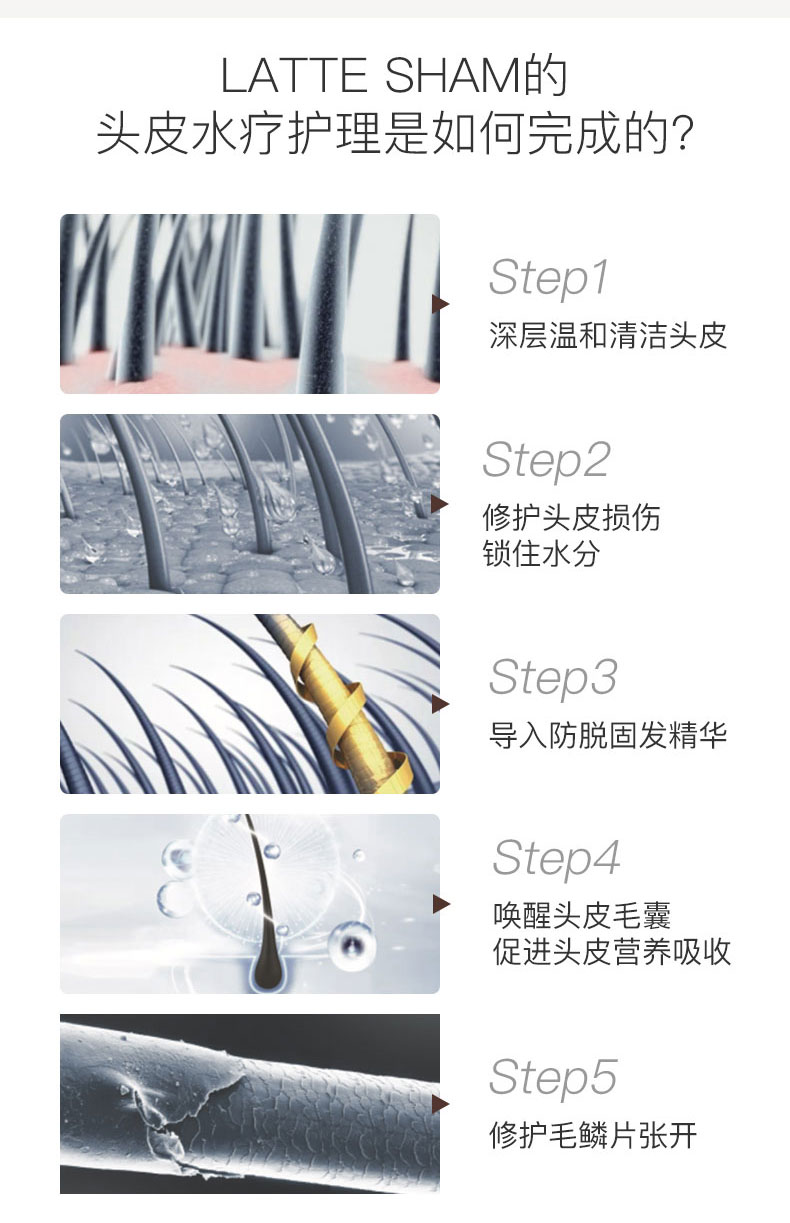 LATTE SHAM的
头皮水疗护理是如何完成的?

Step1
深层温和清洁头皮

Step2
修护头皮损伤
锁住水分

Step3
导入防脱固发精华

Step4
唤醒头皮毛囊
促进头皮营养吸收

Step5
修护毛鳞片张开