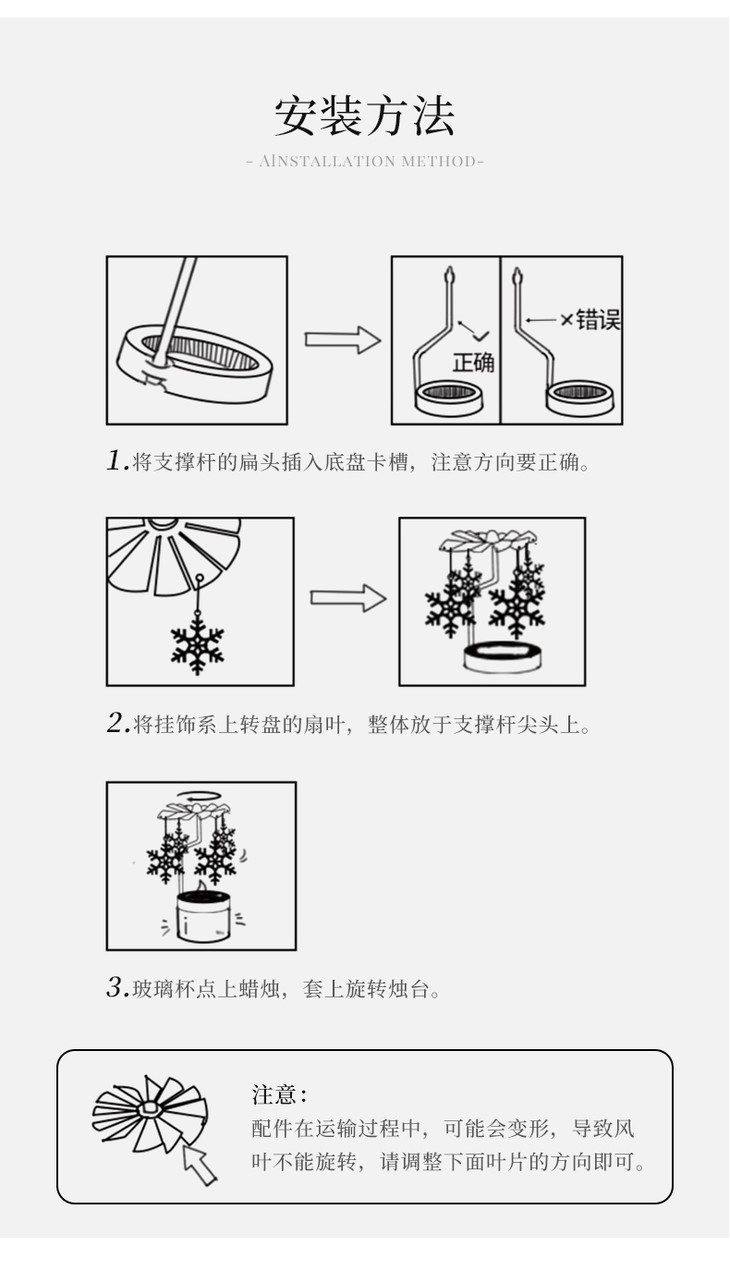 安装方法

- AINSTALLATION METHOD-

正确

×错误

1.将支撑杆的扁头插入底盘卡槽，注意方向要正确。

2.将挂饰系上转盘的扇叶，整体放于支撑杆尖头上。

3.玻璃杯点上蜡烛，套上旋转烛台。

注意：
配件在运输过程中，可能会变形，导致风叶不能旋转，请调整下面叶片的方向即可。