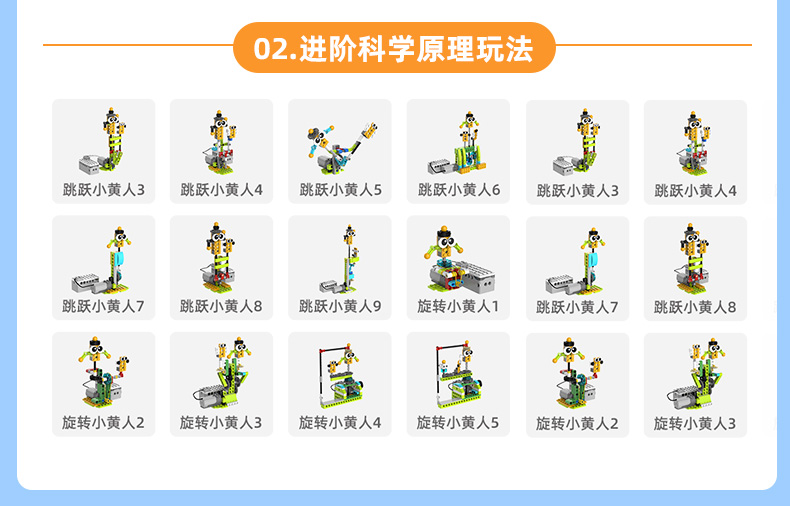 02.进阶科学原理玩法

跳跃小黄人3 跳跃小黄人4 跳跃小黄人5 跳跃小黄人6 跳跃小黄人3 跳跃小黄人4

跳跃小黄人7 跳跃小黄人8 跳跃小黄人9 旋转小黄人1 跳跃小黄人7 跳跃小黄人8

旋转小黄人2 旋转小黄人3 旋转小黄人4 旋转小黄人5 旋转小黄人2 旋转小黄人3