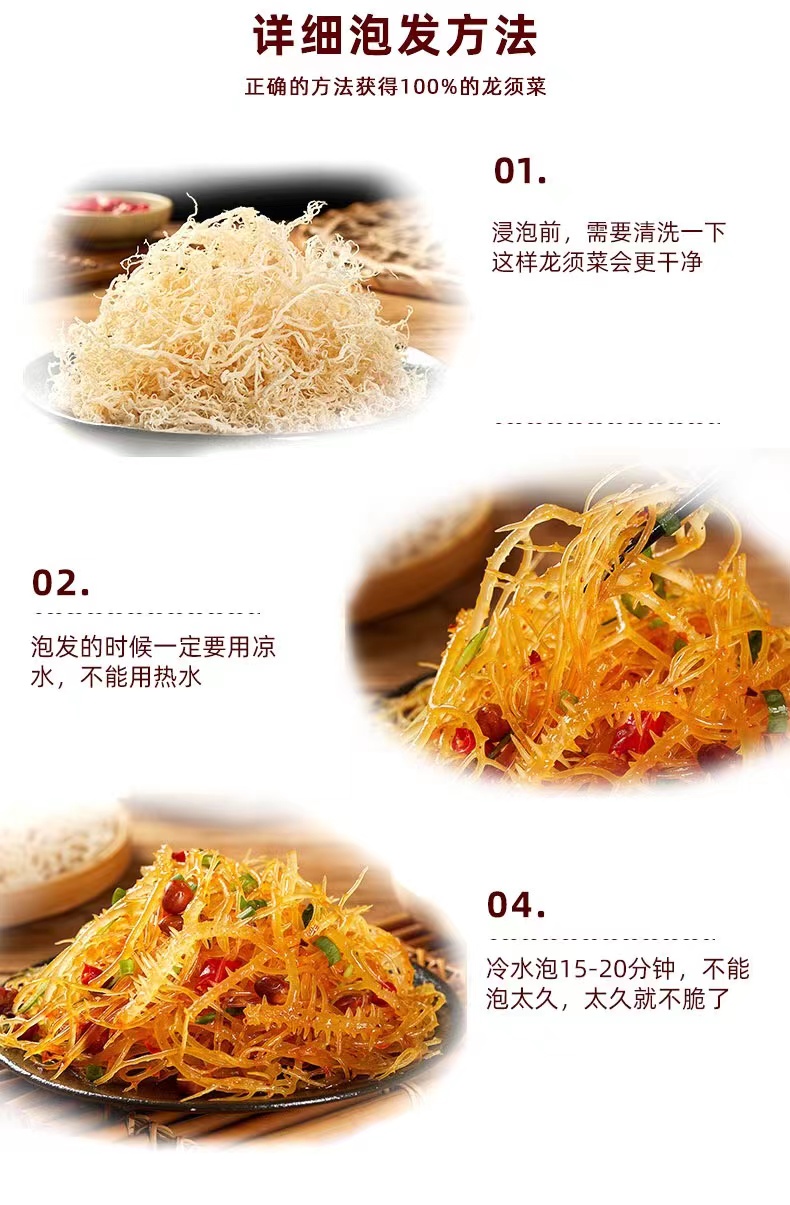 详细泡发方法

正确的方法获得100%的龙须菜

01.

浸泡前，需要清洗一下这样龙须菜会更干净

02.

泡发的时候一定要用凉水，不能用热水

04.

冷水泡15-20分钟，不能泡太久，太久就不脆了