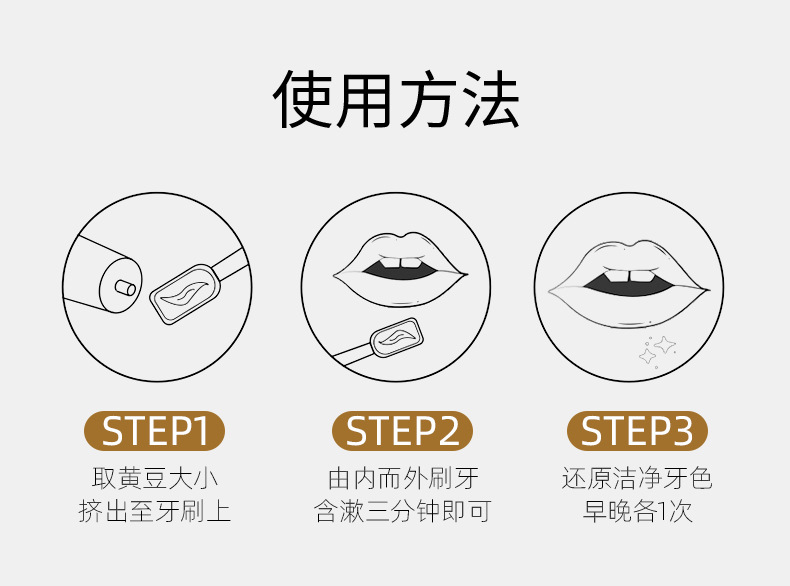 使用方法

STEP1
取黄豆大小
挤出至牙刷上

STEP2
由内而外刷牙
含漱三分钟即可

STEP3
还原洁净牙色
早晚各1次