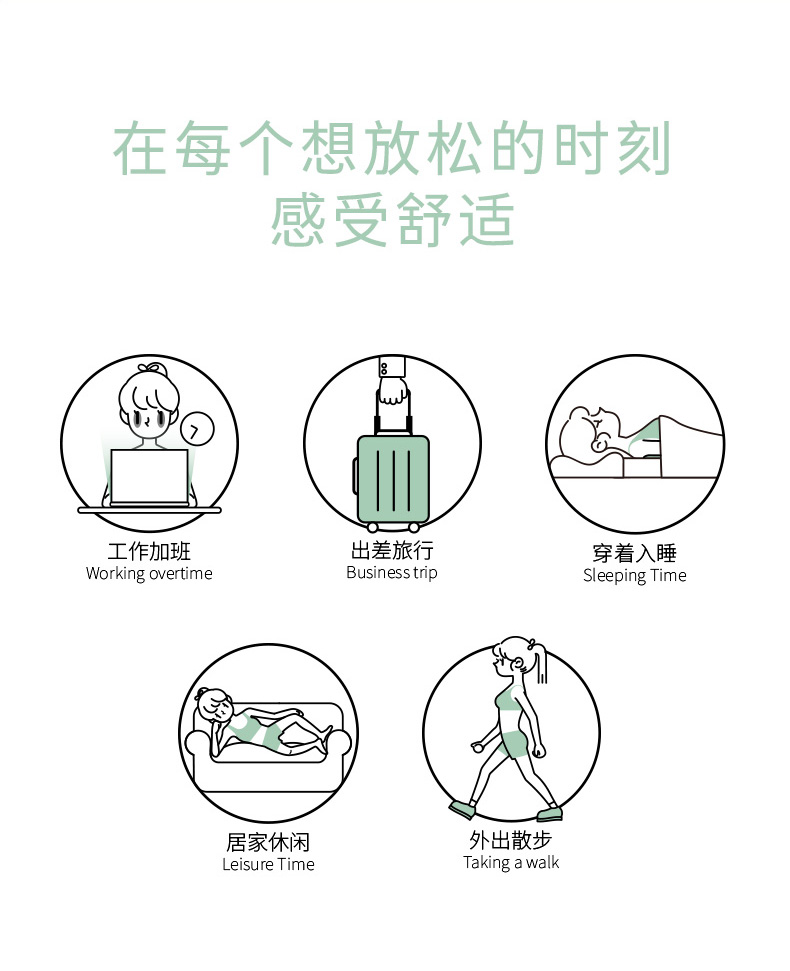 在每个想放松的时刻
感受舒适

工作加班
Working overtime

出差旅行
Business trip

穿着入睡
Sleeping Time

居家休闲
Leisure Time

外出散步
Taking a walk