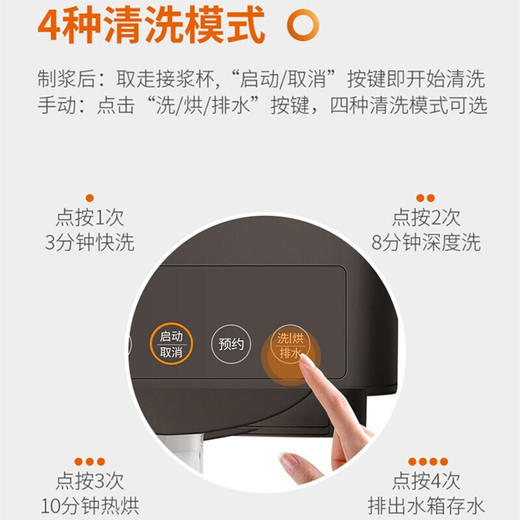 4种清洗模式

制浆后：取走接浆杯，“启动/取消”按键即开始清洗
手动：点击“洗/烘/排水”按键，四种清洗模式可选

点按1次
3分钟快洗

点按2次
8分钟深度洗

启动
取消

预约

洗|烘
排水

点按3次
10分钟热烘

点按4次
排出水箱存水