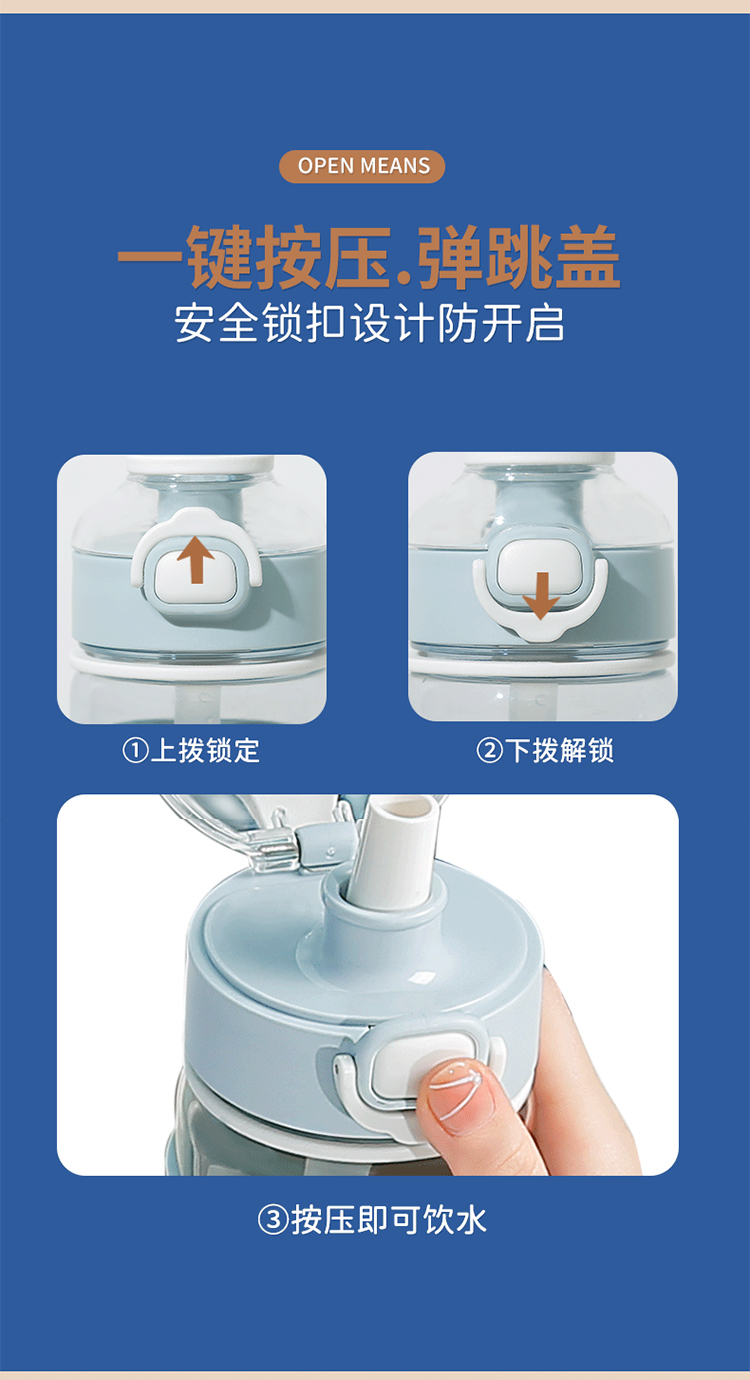 OPEN MEANS

一键按压.弹跳盖

安全锁扣设计防开启

①上拨锁定

②下拨解锁

③按压即可饮水