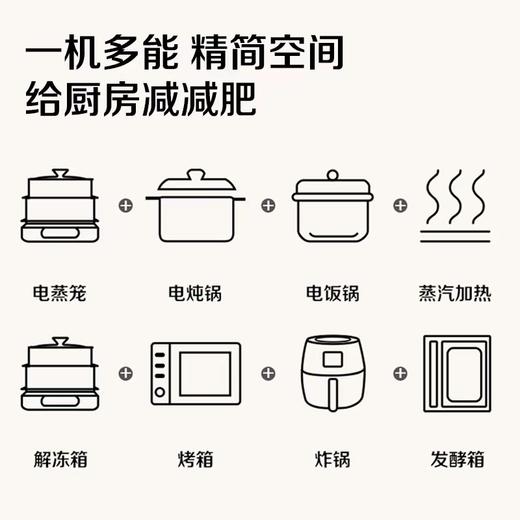 一机多能 精简空间
给厨房减减肥

电蒸笼 + 电炖锅 + 电饭锅 + 蒸汽加热

解冻箱 + 烤箱 + 炸锅 + 发酵箱