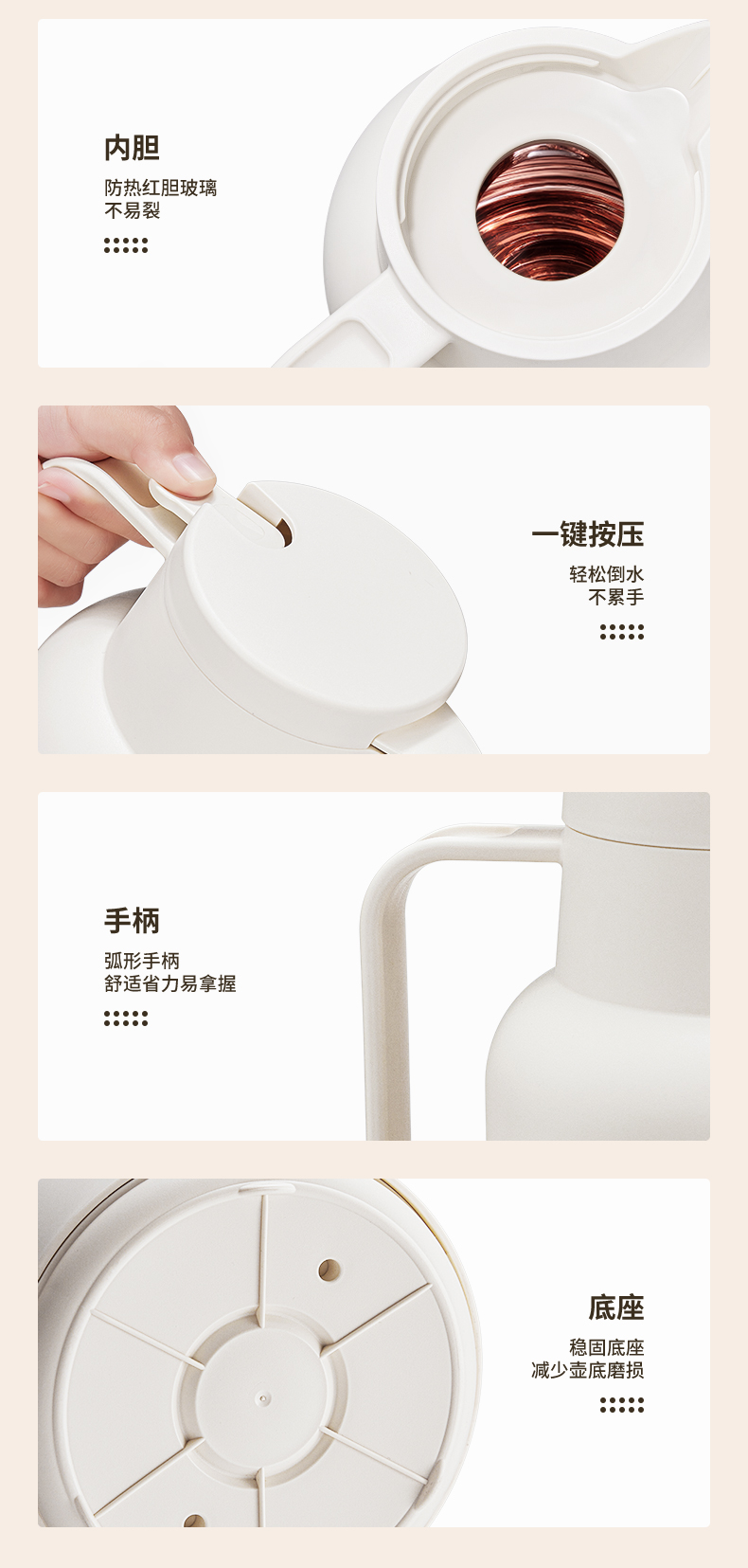 内胆

防热红胆玻璃
不易裂

一键按压

轻松倒水
不累手

手柄

弧形手柄
舒适省力易拿握

底座

稳固底座
减少壶底磨损