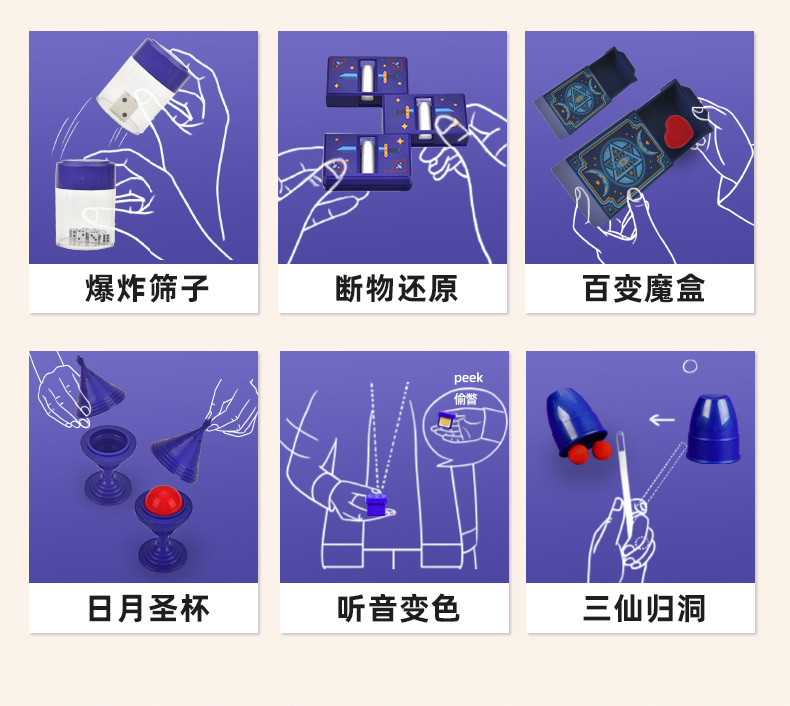 爆炸筛子

断物还原

百变魔盒

日月圣杯

peek
偷瞥

听音变色

三仙归洞