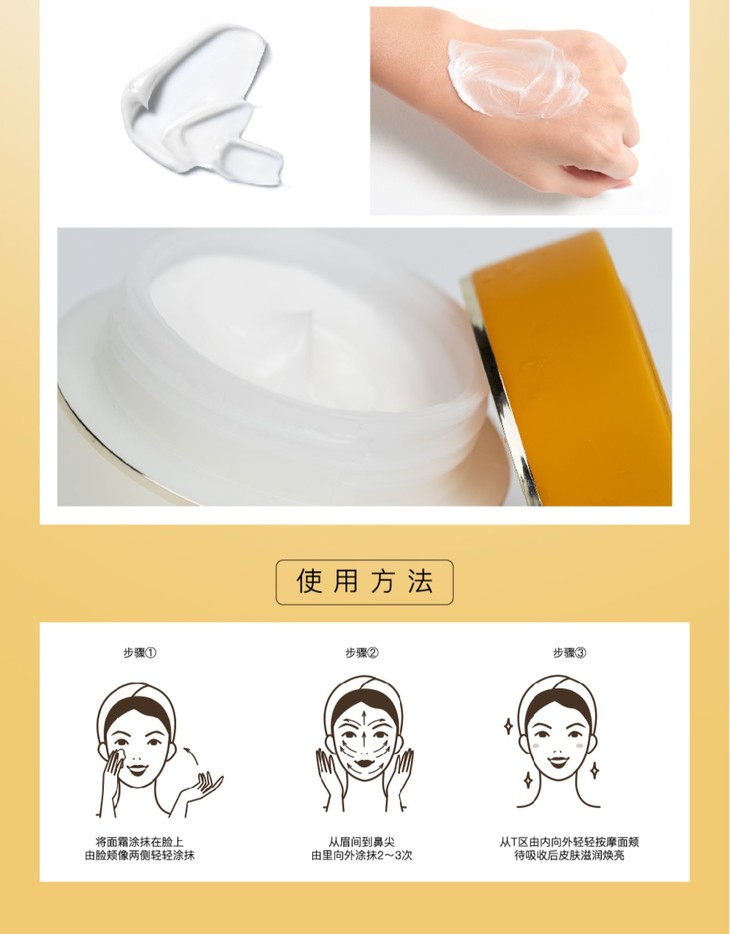 使用方法

步骤①

将面霜涂抹在脸上
由脸颊像两侧轻轻涂抹

步骤②

从眉间到鼻尖
由里向外涂抹2～3次

步骤③

从T区由内向外轻轻按摩面颊
待吸收后皮肤滋润焕亮