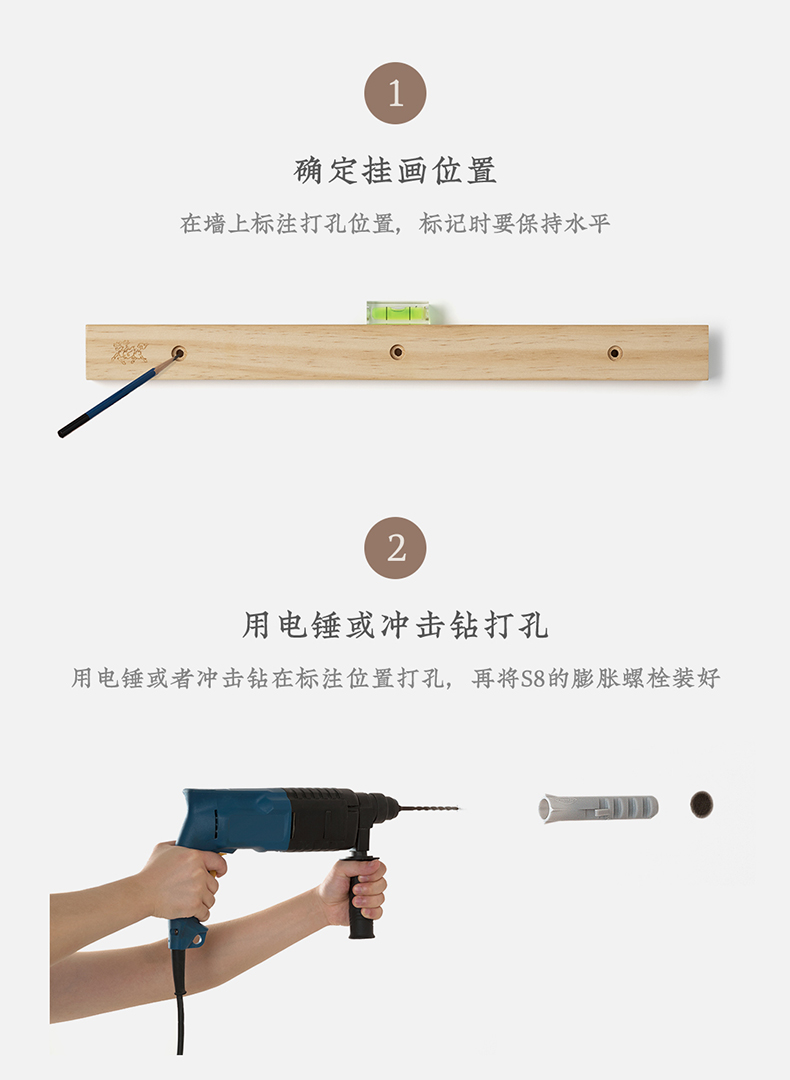 1

确定挂画位置

在墙上标注打孔位置，标记时要保持水平

2

用电锤或冲击钻打孔

用电锤或者冲击钻在标注位置打孔，再将S8的膨胀螺栓装好