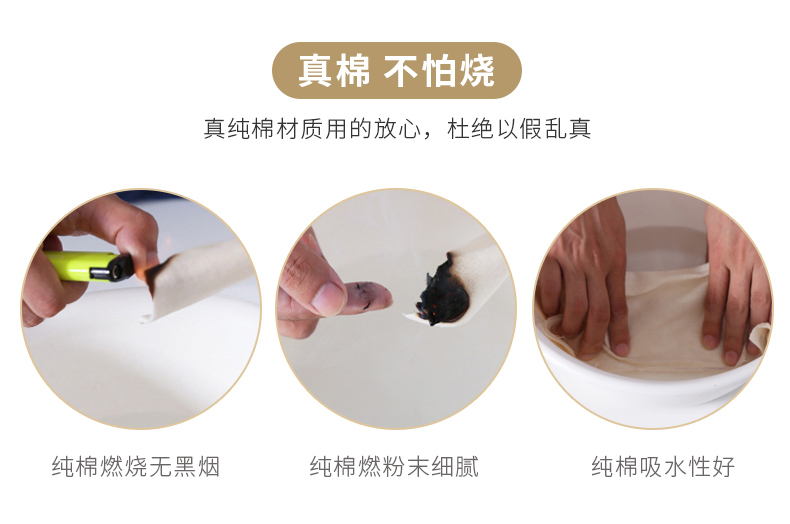 真棉 不怕烧

真纯棉材质用的放心，杜绝以假乱真

纯棉燃烧无黑烟

纯棉燃粉末细腻

纯棉吸水性好