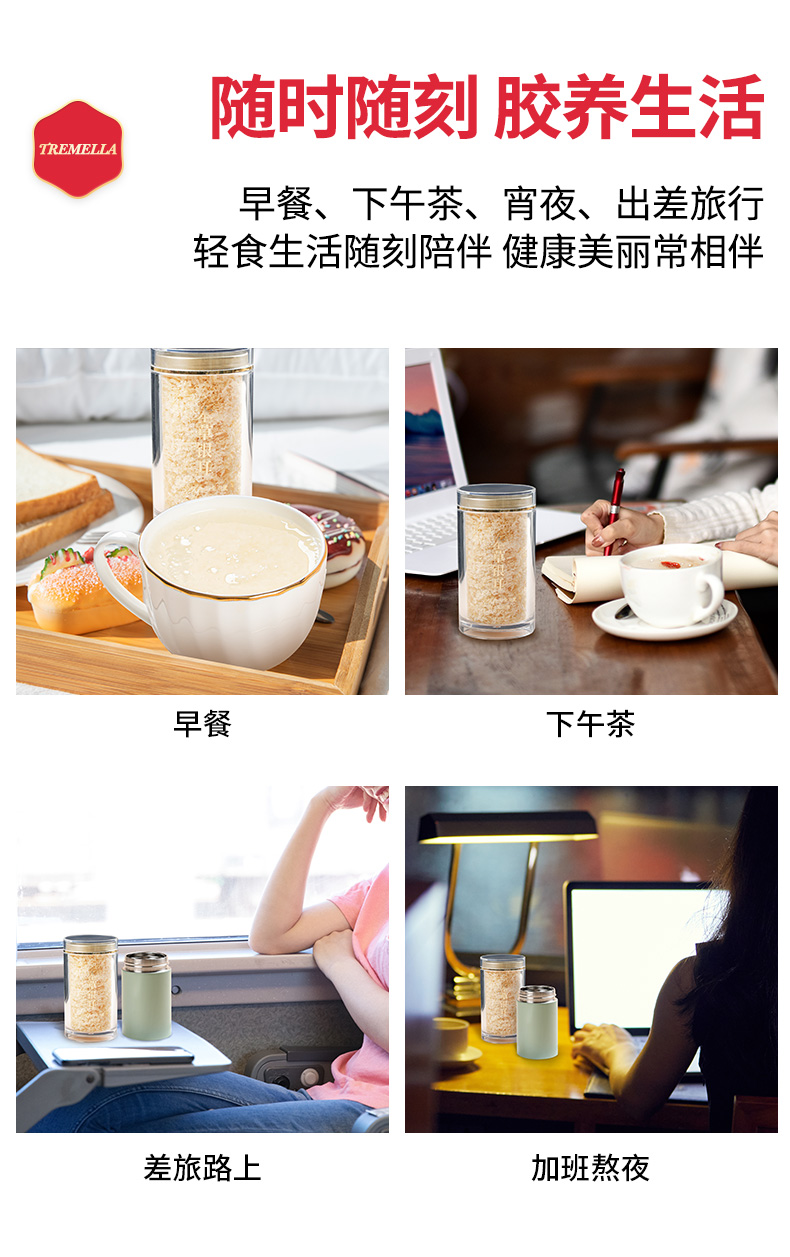 TREMELLA

随时随刻 胶养生活

早餐、下午茶、宵夜、出差旅行
轻食生活随刻陪伴 健康美丽常相伴

早餐

下午茶

差旅路上

加班熬夜