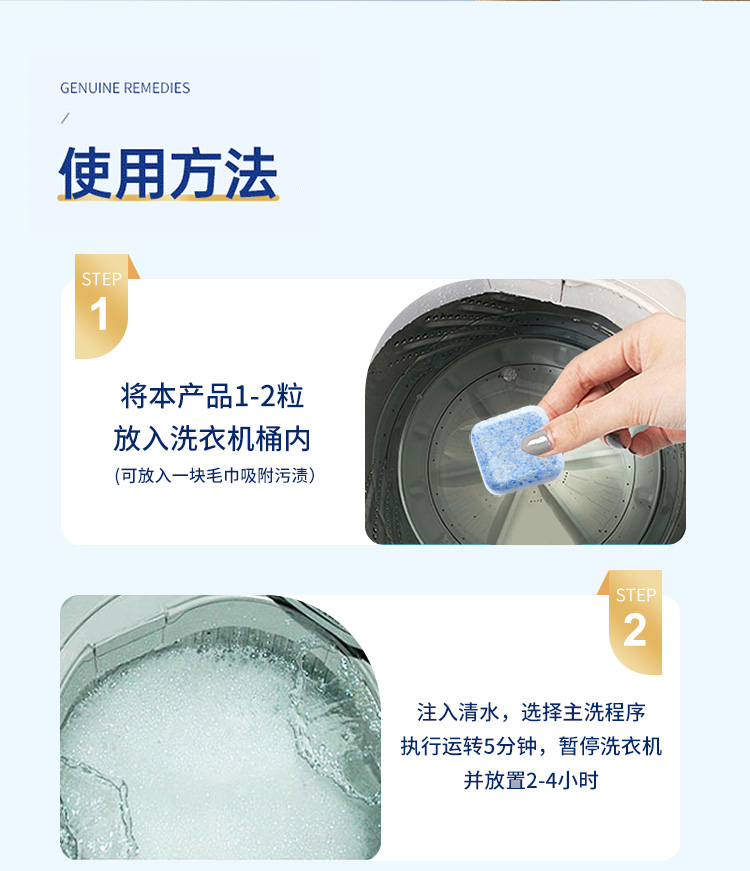 GENUINE REMEDIES

/

使用方法

STEP
1

将本产品1-2粒
放入洗衣机桶内
(可放入一块毛巾吸附污渍)

STEP
2

注入清水，选择主洗程序
执行运转5分钟，暂停洗衣机
并放置2-4小时