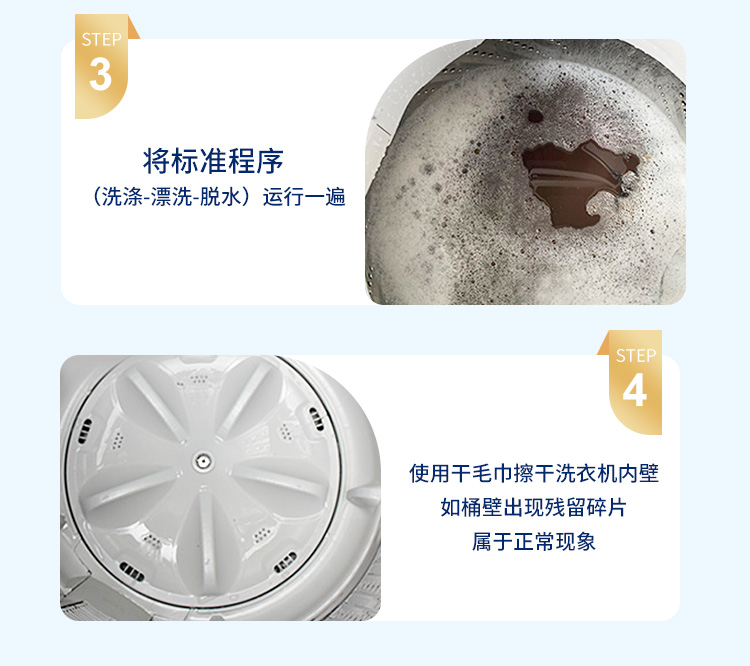 STEP
3

将标准程序
（洗涤-漂洗-脱水）运行一遍

STEP
4

使用干毛巾擦干洗衣机内壁
如桶壁出现残留碎片
属于正常现象