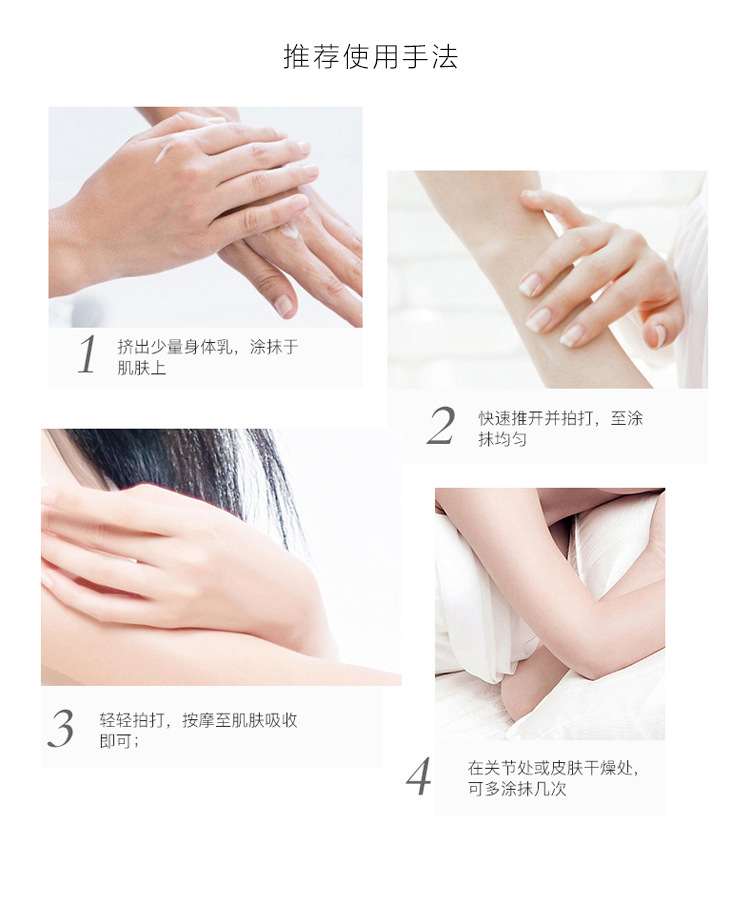 推荐使用手法

1 挤出少量身体乳，涂抹于肌肤上

2 快速推开并拍打，至涂抹均匀

3 轻轻拍打，按摩至肌肤吸收即可；

4 在关节处或皮肤干燥处，可多涂抹几次