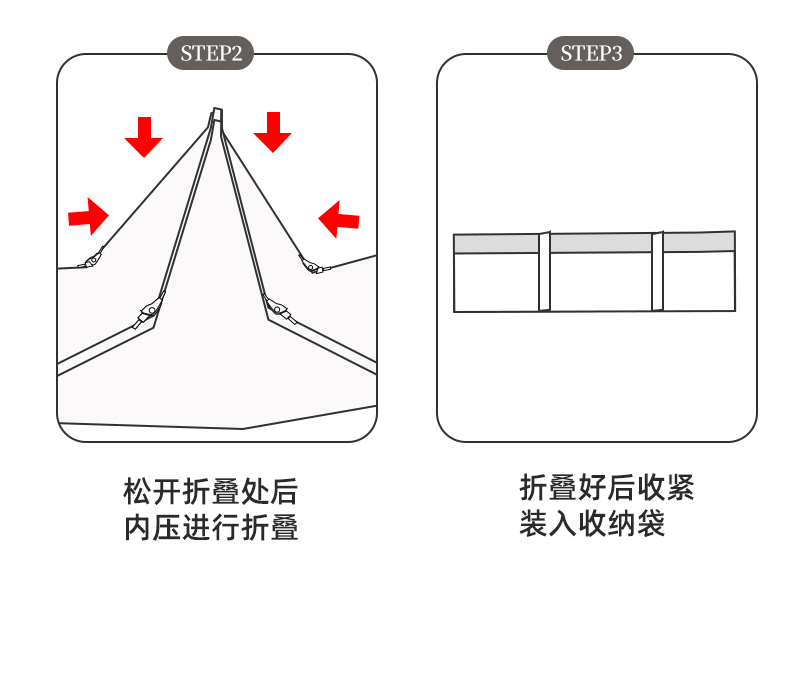 STEP2

松开折叠处后
内压进行折叠

STEP3

折叠好后收紧
装入收纳袋