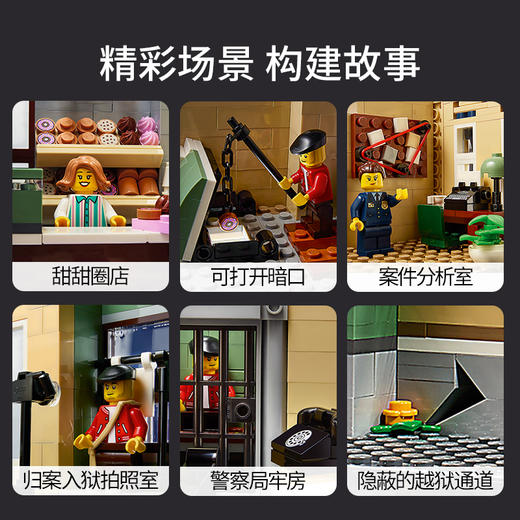 精彩场景 构建故事

甜甜圈店

可打开暗口

案件分析室

归案入狱拍照室

警察局牢房

隐蔽的越狱通道