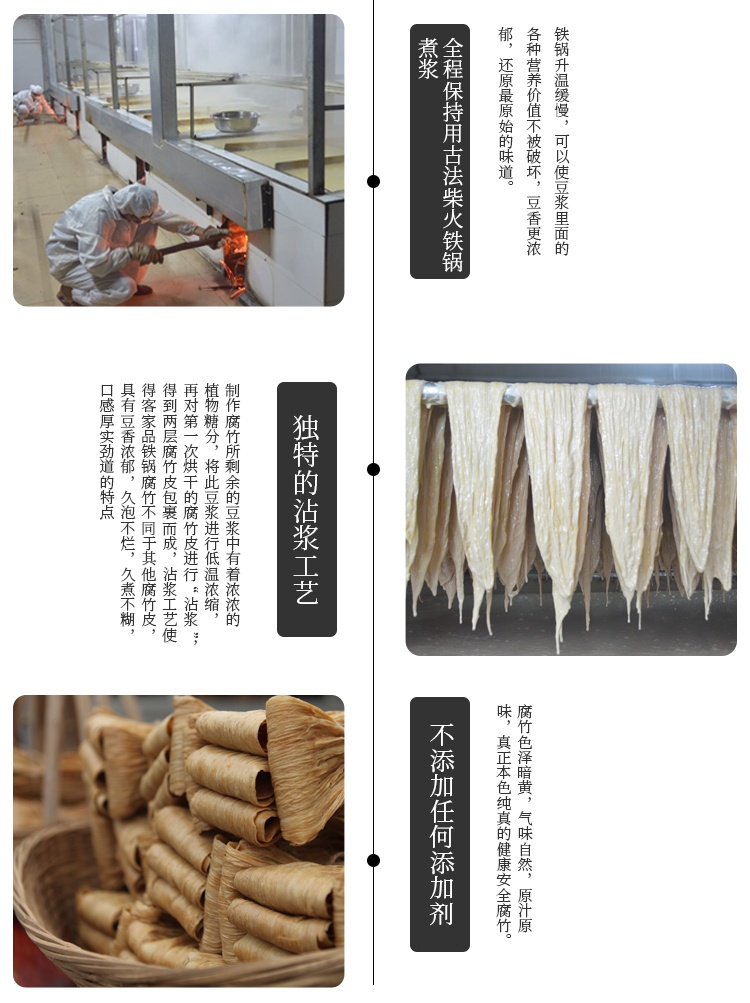 全程保持用古法柴火铁锅煮浆

铁锅升温缓慢，可以使豆浆里面的各种营养价值不被破坏，豆香更浓郁，还原最原始的味道。

独特的沾浆工艺

制作腐竹所剩余的豆浆中有着浓浓的植物糖分，将此豆浆进行低温浓缩，再对第一次烘干的腐竹皮进行“沾浆”，得到两层腐竹皮包裹而成，沾浆工艺使得客家品铁锅腐竹不同于其他腐竹皮，具有豆香浓郁，久泡不烂，久煮不糊，口感厚实劲道的特点

不添加任何添加剂

腐竹色泽暗黄，气味自然，原汁原味，真正本色纯真的健康安全腐竹。