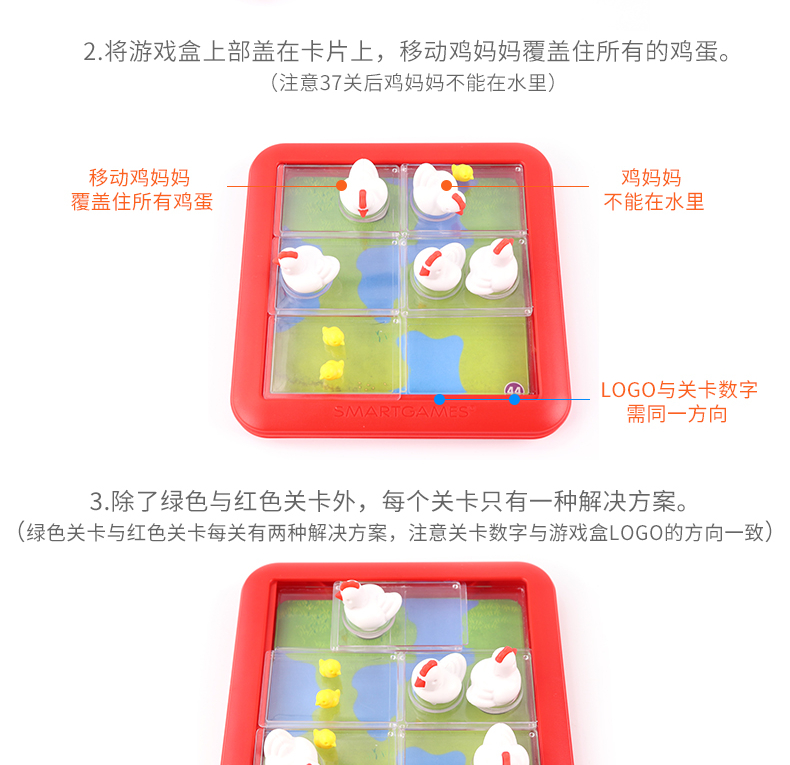 2.将游戏盒上部盖在卡片上，移动鸡妈妈覆盖住所有的鸡蛋。
（注意37关后鸡妈妈不能在水里）

移动鸡妈妈
覆盖住所有鸡蛋

鸡妈妈
不能在水里

44

SMARTGAMES

LOGO与关卡数字
需同一方向

3.除了绿色与红色关卡外，每个关卡只有一种解决方案。
（绿色关卡与红色关卡每关有两种解决方案，注意关卡数字与游戏盒LOGO的方向一致）