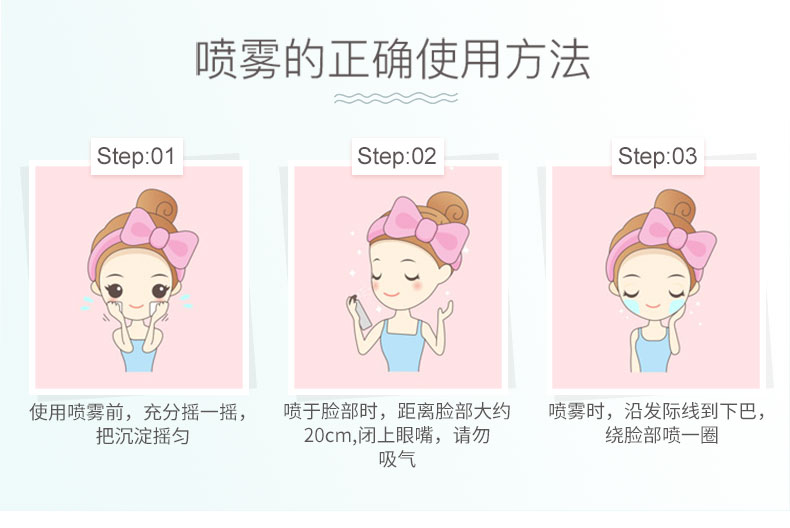 喷雾的正确使用方法

Step:01

使用喷雾前，充分摇一摇，把沉淀摇匀

Step:02

喷于脸部时，距离脸部大约20cm,闭上眼嘴，请勿吸气

Step:03

喷雾时，沿发际线到下巴，绕脸部喷一圈