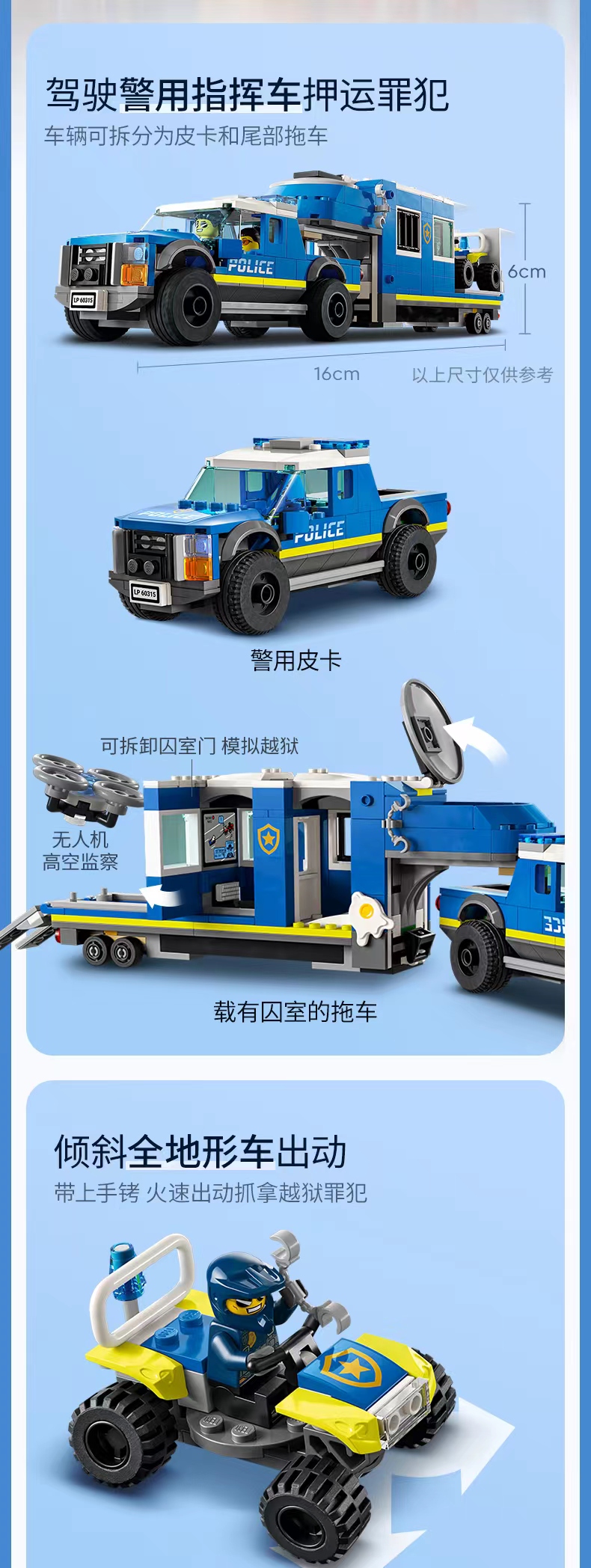 驾驶警用指挥车押运罪犯
车辆可拆分为皮卡和尾部拖车

POLICE
LP 60315

6cm
16cm
以上尺寸仅供参考

POLICE
LP 60315
警用皮卡

可拆卸囚室门 模拟越狱
无人机
高空监察
载有囚室的拖车

倾斜全地形车出动
带上手铐 火速出动抓拿越狱罪犯