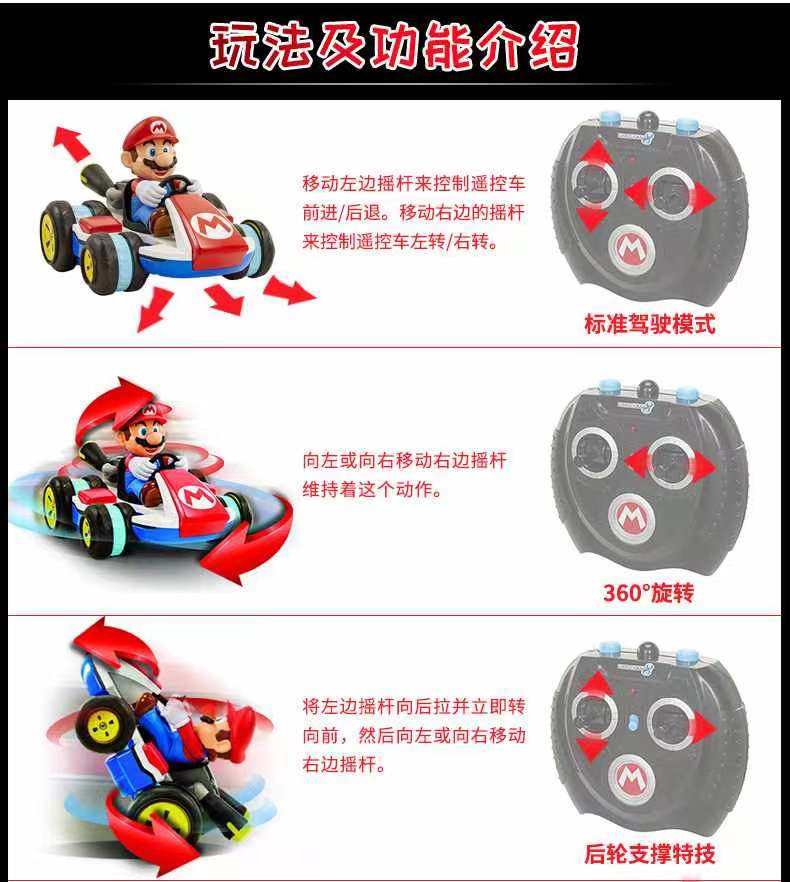 玩法及功能介绍

移动左边摇杆来控制遥控车前进/后退。移动右边的摇杆来控制遥控车左转/右转。

标准驾驶模式

向左或向右移动右边摇杆维持着这个动作。

360°旋转

将左边摇杆向后拉并立即转向前，然后向左或向右移动右边摇杆。

后轮支撑特技