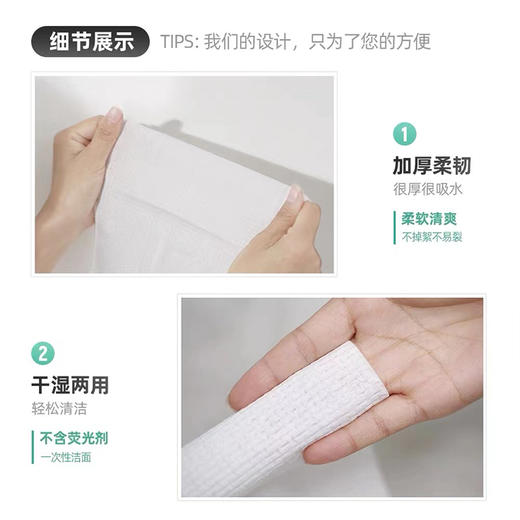 细节展示 TIPS: 我们的设计，只为了您的方便

1
加厚柔韧
很厚很吸水

柔软清爽
不掉絮不易裂

2
干湿两用
轻松清洁

不含荧光剂
一次性洁面