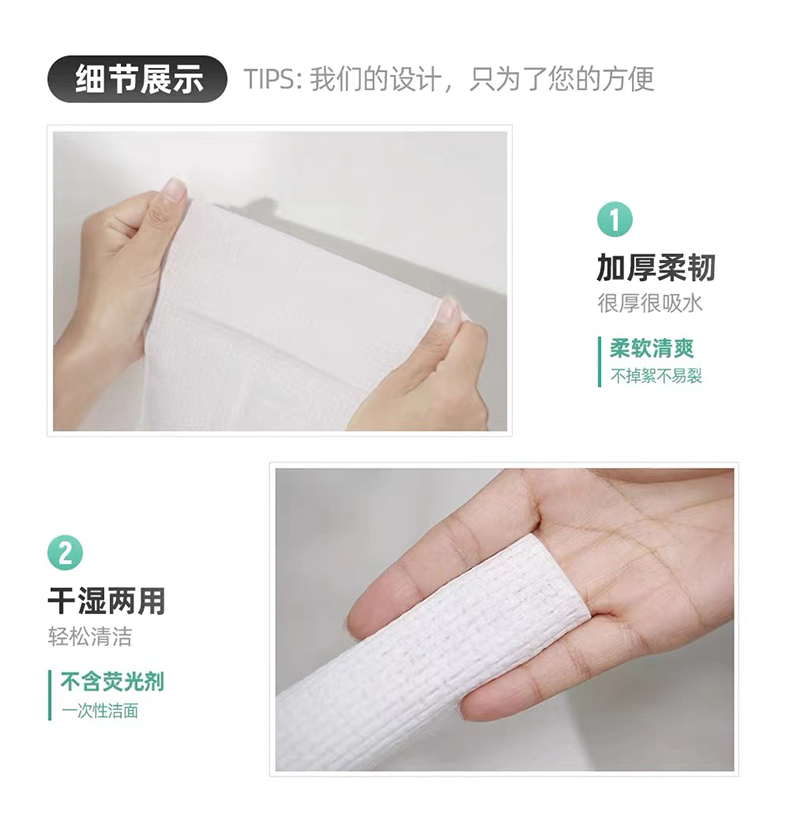 细节展示 TIPS: 我们的设计，只为了您的方便

1
加厚柔韧
很厚很吸水

柔软清爽
不掉絮不易裂

2
干湿两用
轻松清洁

不含荧光剂
一次性洁面