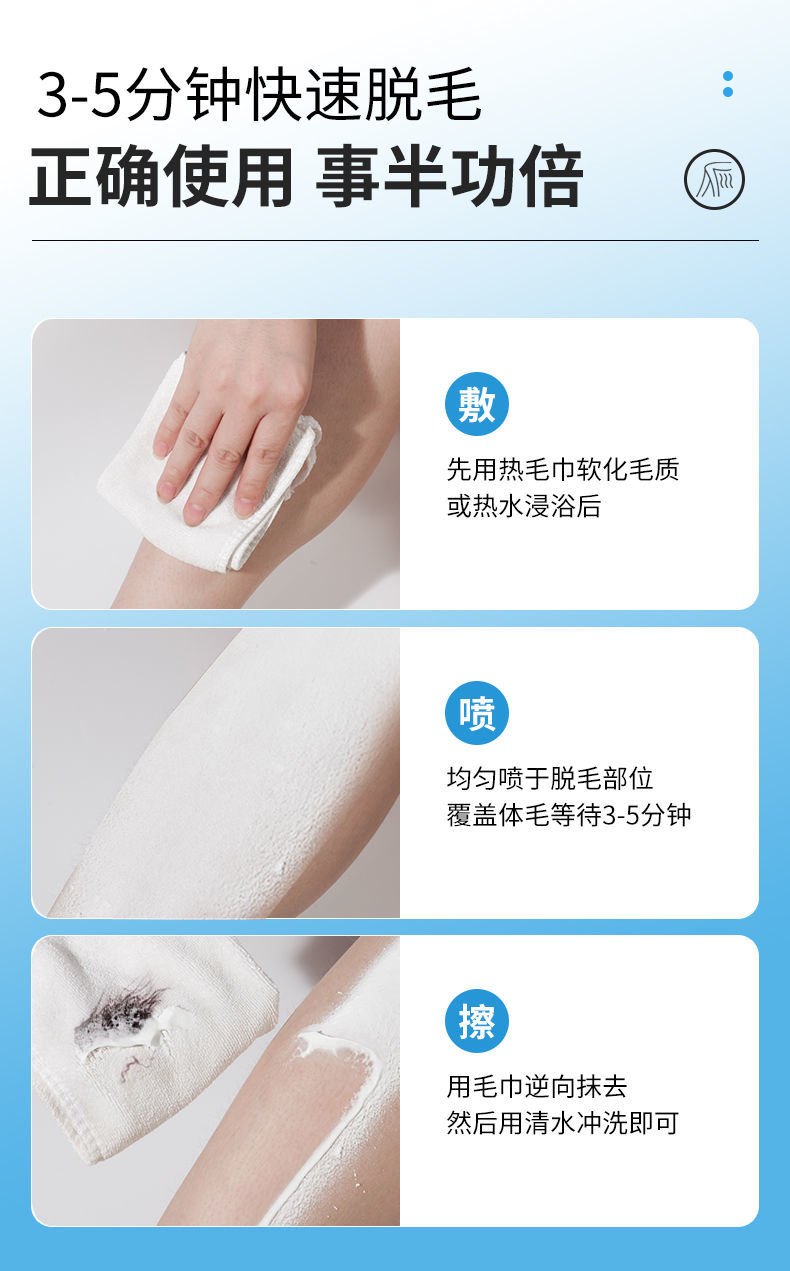 3-5分钟快速脱毛
正确使用 事半功倍

敷
先用热毛巾软化毛质
或热水浸浴后

喷
均匀喷于脱毛部位
覆盖体毛等待3-5分钟

擦
用毛巾逆向抹去
然后用清水冲洗即可