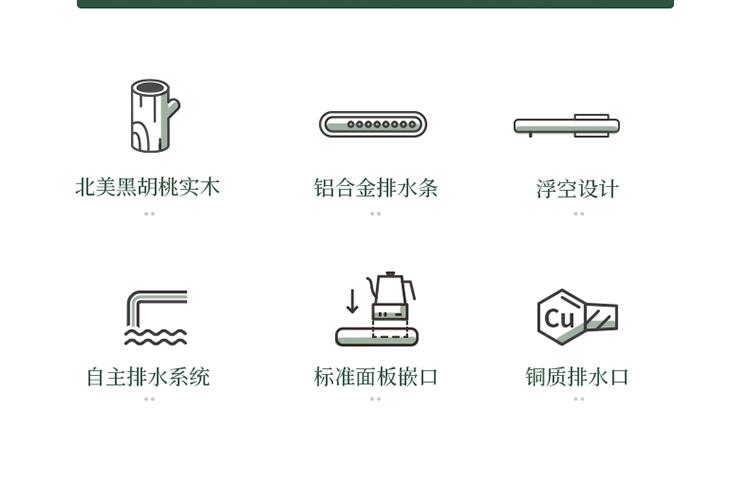 北美黑胡桃实木

铝合金排水条

浮空设计

自主排水系统

标准面板嵌口

Cu

铜质排水口