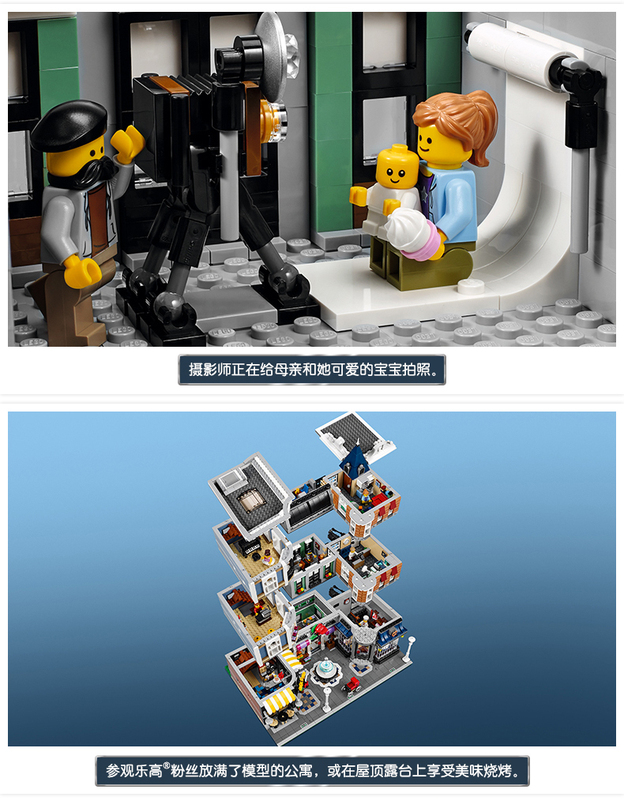 摄影师正在给母亲和她可爱的宝宝拍照。

参观乐高®粉丝放满了模型的公寓，或在屋顶露台上享受美味烧烤。