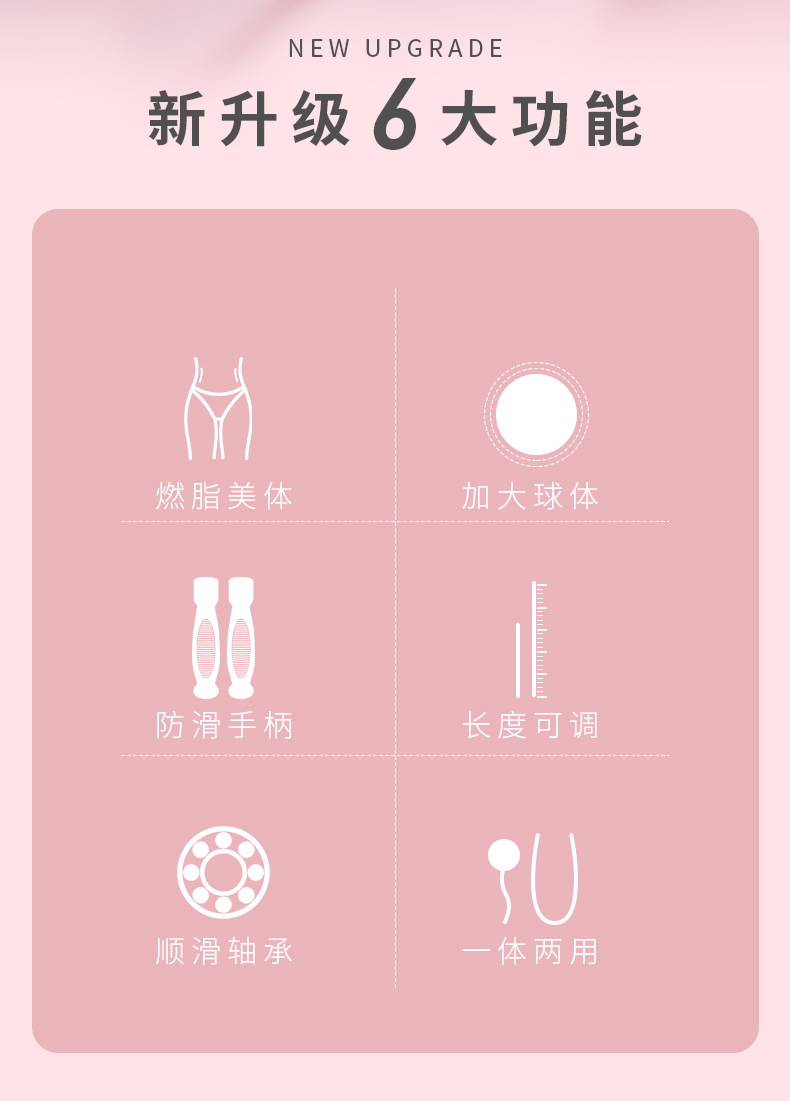 NEW UPGRADE

新升级6大功能

燃脂美体

加大球体

防滑手柄

长度可调

顺滑轴承

一体两用