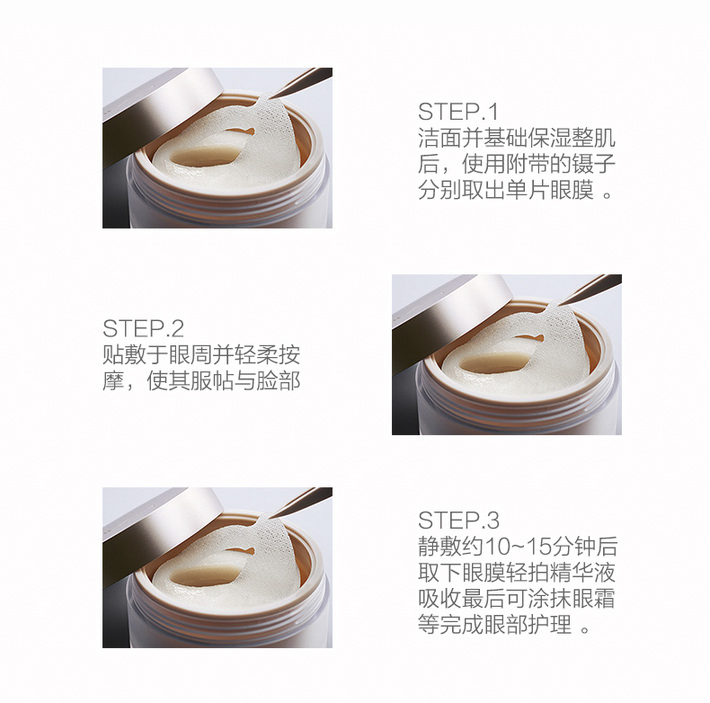 STEP.1
洁面并基础保湿整肌后，使用附带的镊子分别取出单片眼膜 。

STEP.2
贴敷于眼周并轻柔按摩，使其服帖与脸部

STEP.3
静敷约10~15分钟后取下眼膜轻拍精华液吸收最后可涂抹眼霜等完成眼部护理 。