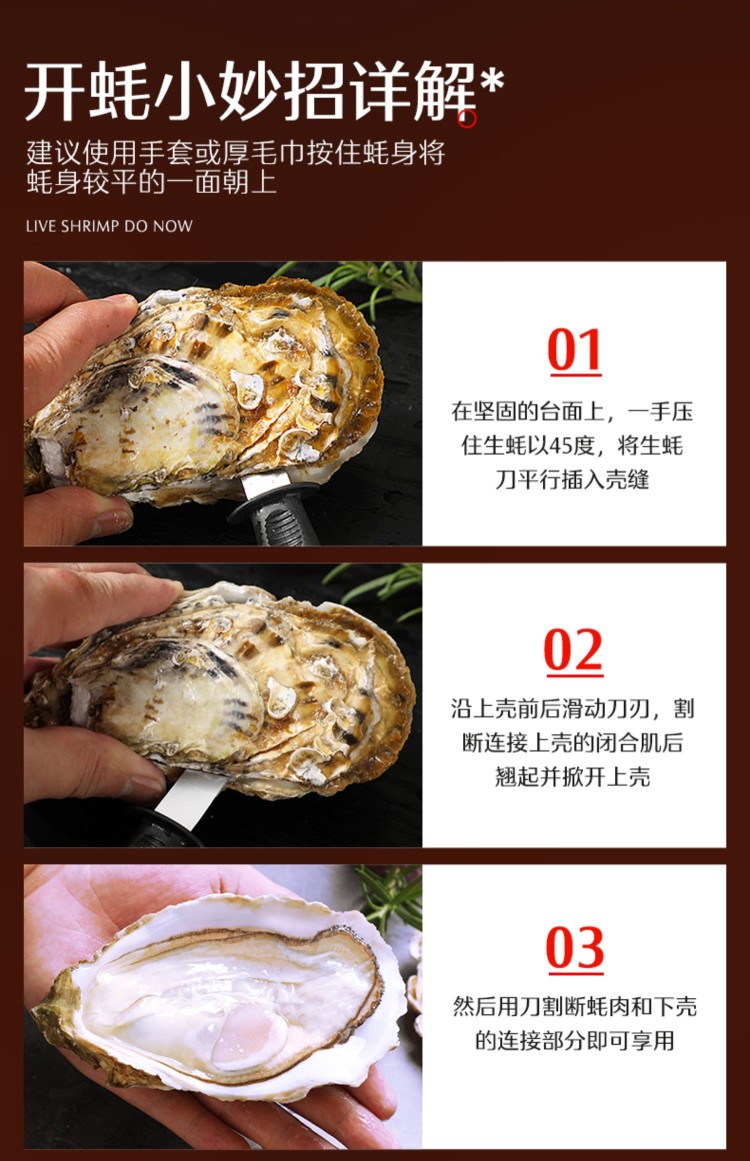 开蚝小妙招详解*

建议使用手套或厚毛巾按住蚝身将蚝身较平的一面朝上

LIVE SHRIMP DO NOW

01

在坚固的台面上，一手压住生蚝以45度，将生蚝刀平行插入壳缝

02

沿上壳前后滑动刀刃，割断连接上壳的闭合肌后翘起并掀开上壳

03

然后用刀割断蚝肉和下壳的连接部分即可享用